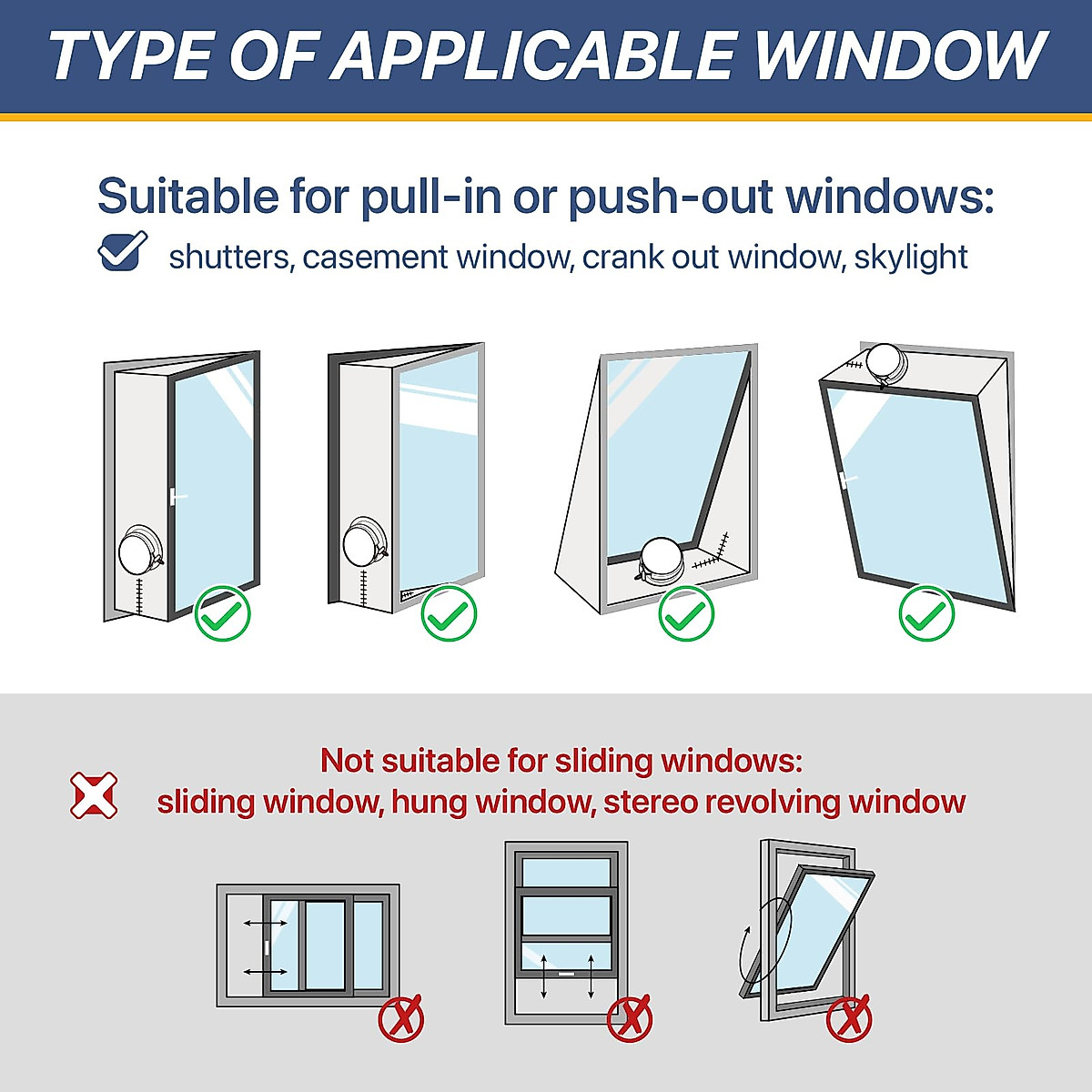 TYPE OF APPLICABLE WINDOW

Suitable for pull-in or push-out windows:
shutters, casement window, crank out window, skylight

Not suitable for sliding windows:
sliding window, hung window, stereo revolving window