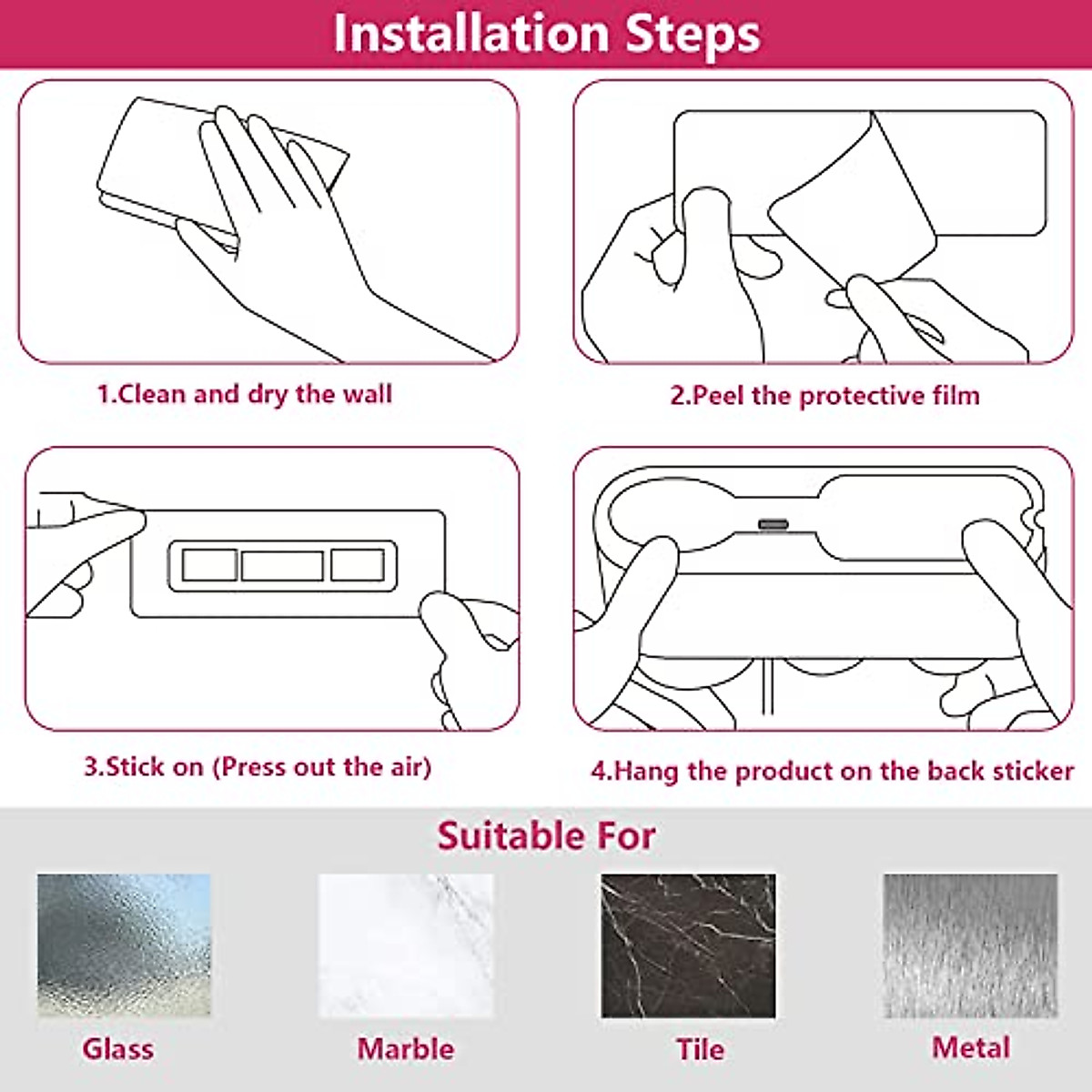 Installation Steps

1.Clean and dry the wall

2.Peel the protective film

3.Stick on (Press out the air)

4.Hang the product on the back sticker

Suitable For

Glass

Marble

Tile

Metal