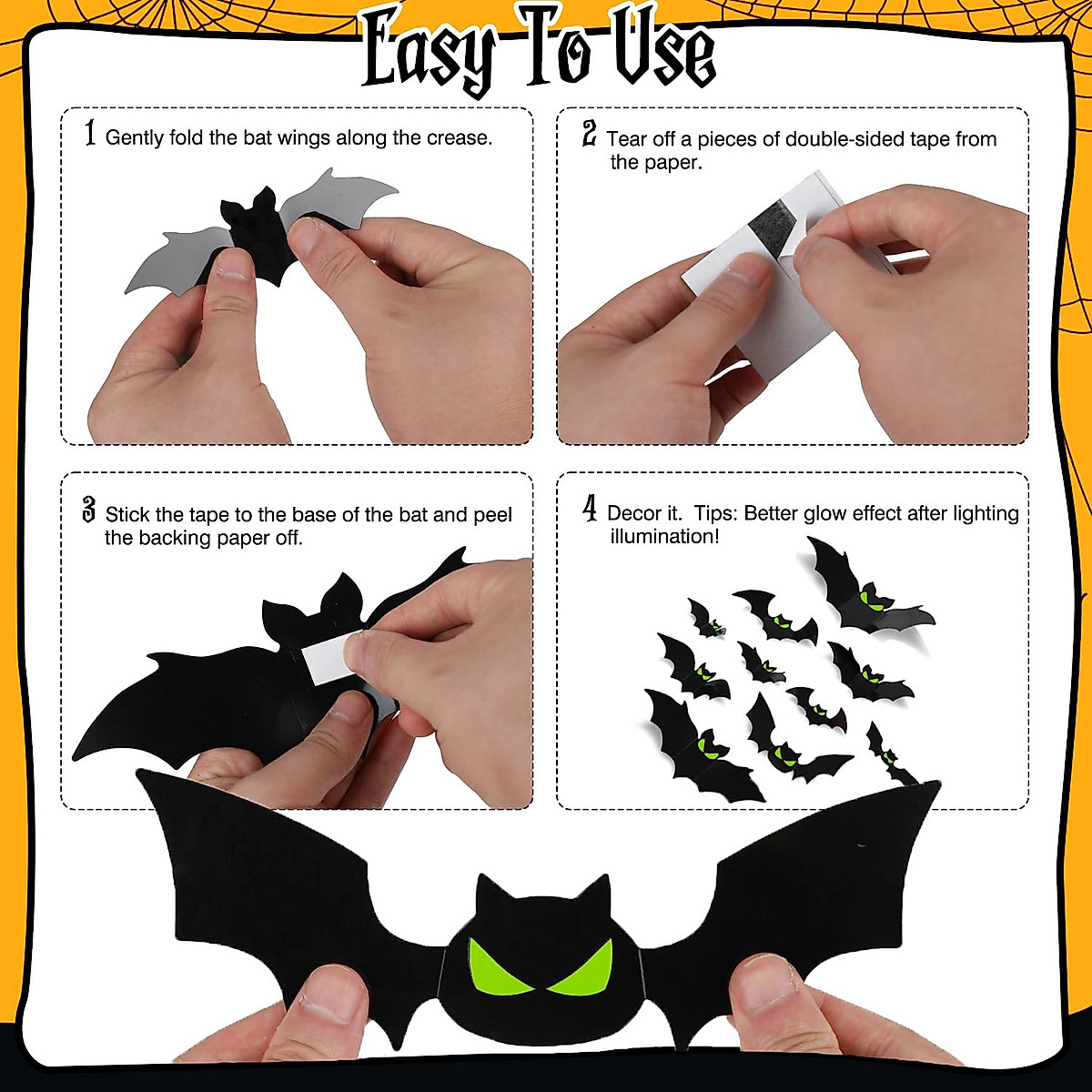 Easy To Use

1 Gently fold the bat wings along the crease.

2 Tear off a pieces of double-sided tape from the paper.

3 Stick the tape to the base of the bat and peel the backing paper off.

4 Decor it.  Tips: Better glow effect after lighting illumination!