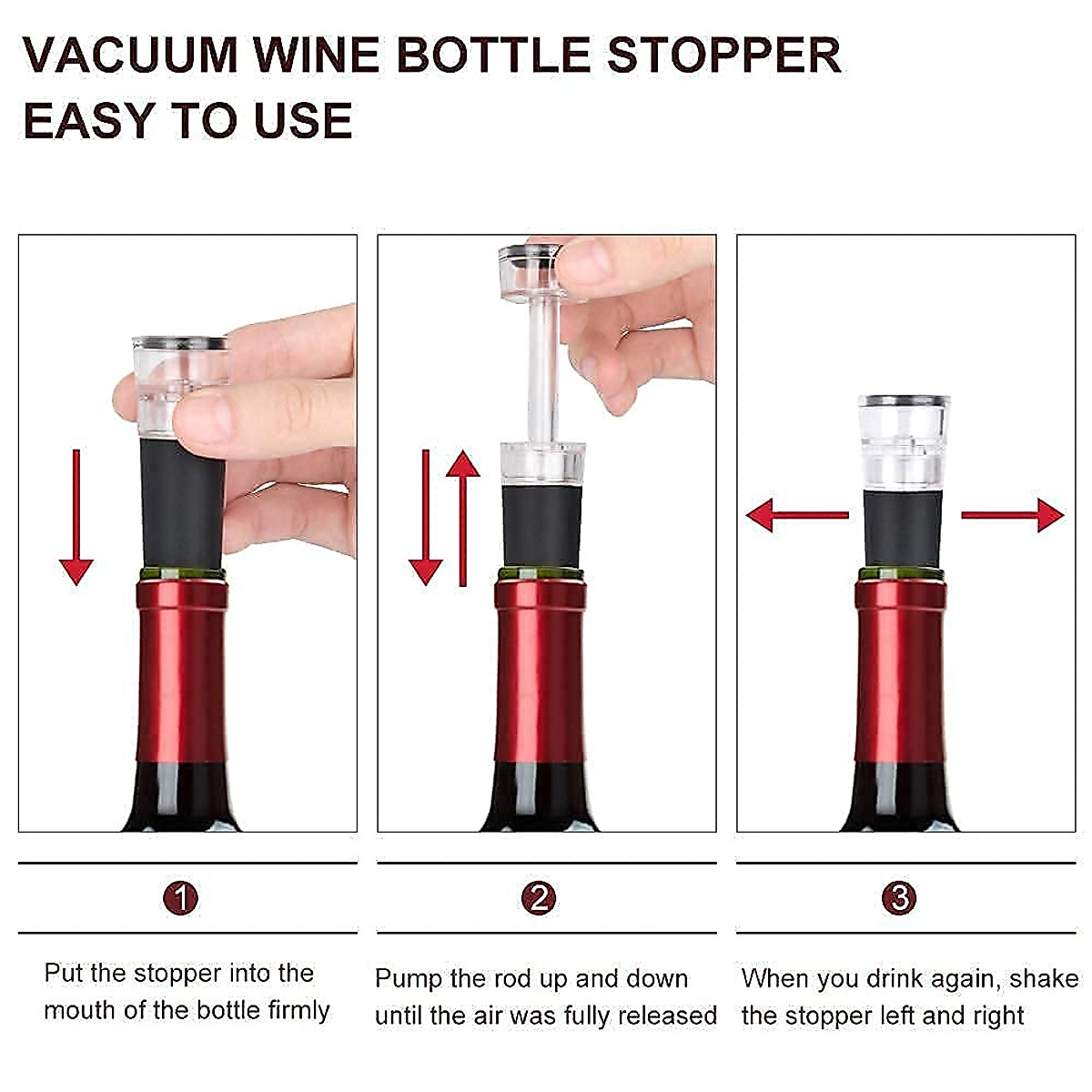 VACUUM WINE BOTTLE STOPPER
EASY TO USE

1

Put the stopper into the mouth of the bottle firmly

2

Pump the rod up and down until the air was fully released

3

When you drink again, shake the stopper left and right