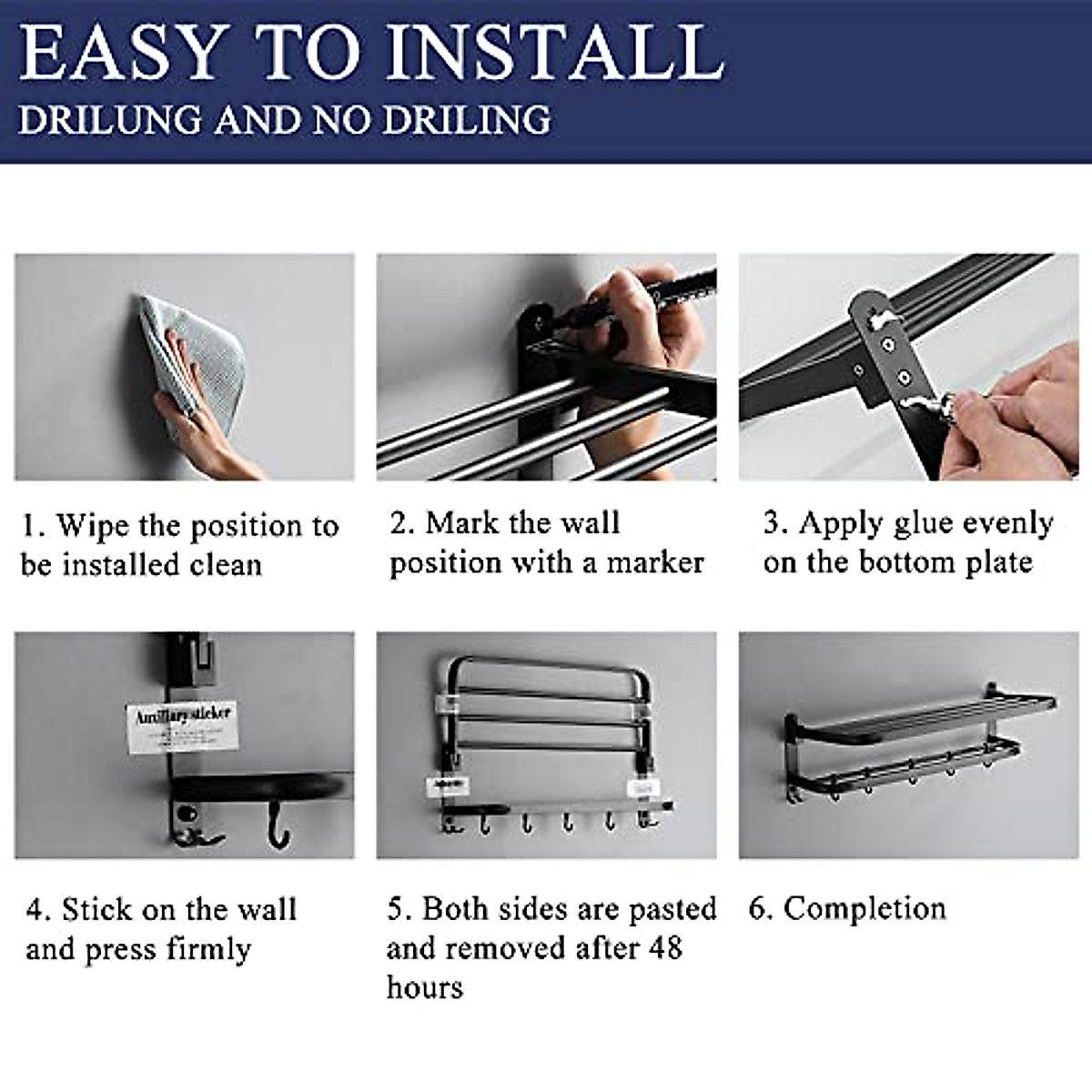 EASY TO INSTALL
DRILUNG AND NO DRILING

1. Wipe the position to be installed clean

2. Mark the wall position with a marker

3. Apply glue evenly on the bottom plate

Auxiliary sticker

4. Stick on the wall and press firmly

5. Both sides are pasted and removed after 48 hours

6. Completion