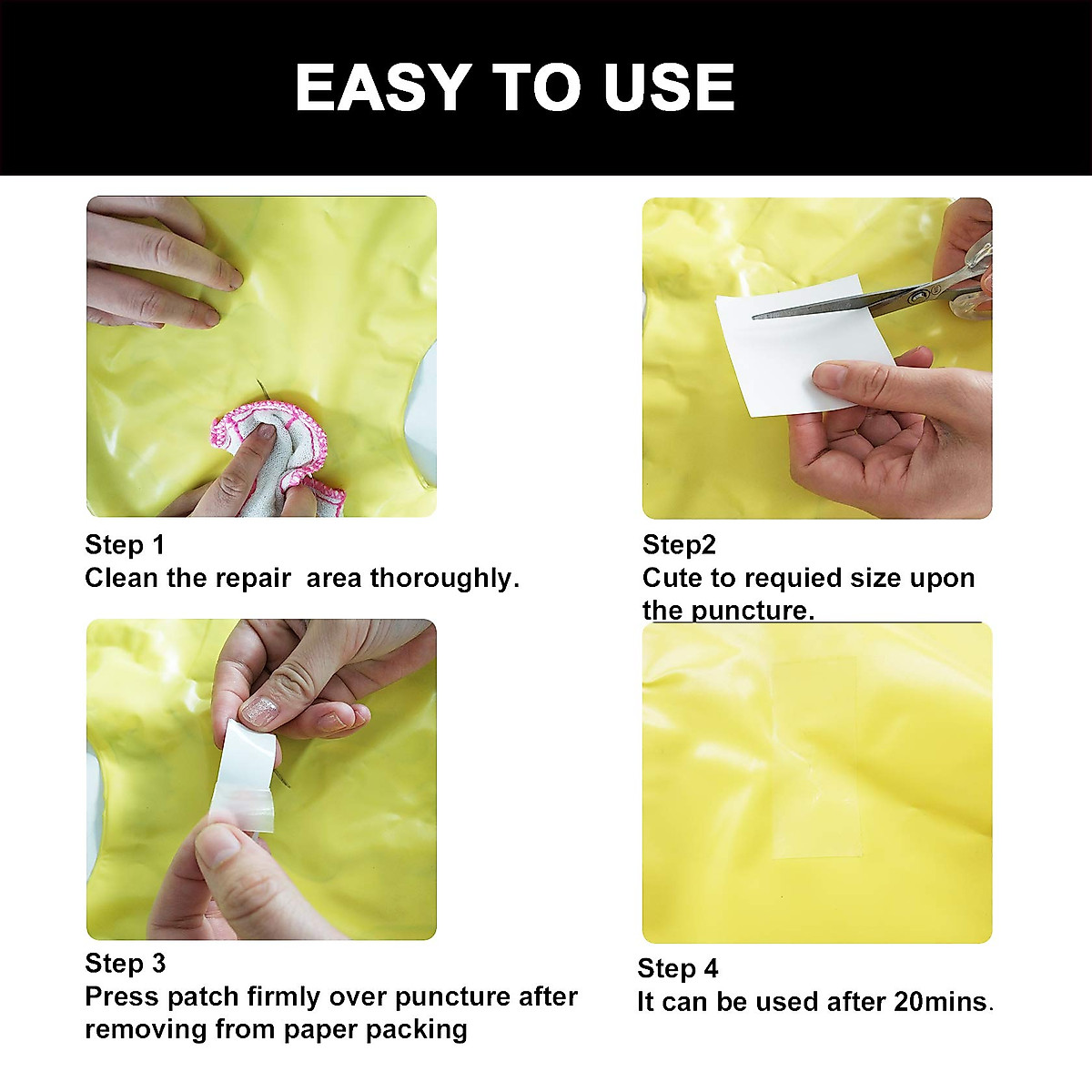 EASY TO USE

Step 1
Clean the repair area thoroughly.

Step2
Cute to requied size upon the puncture.

Step 3
Press patch firmly over puncture after removing from paper packing

Step 4
It can be used after 20mins.