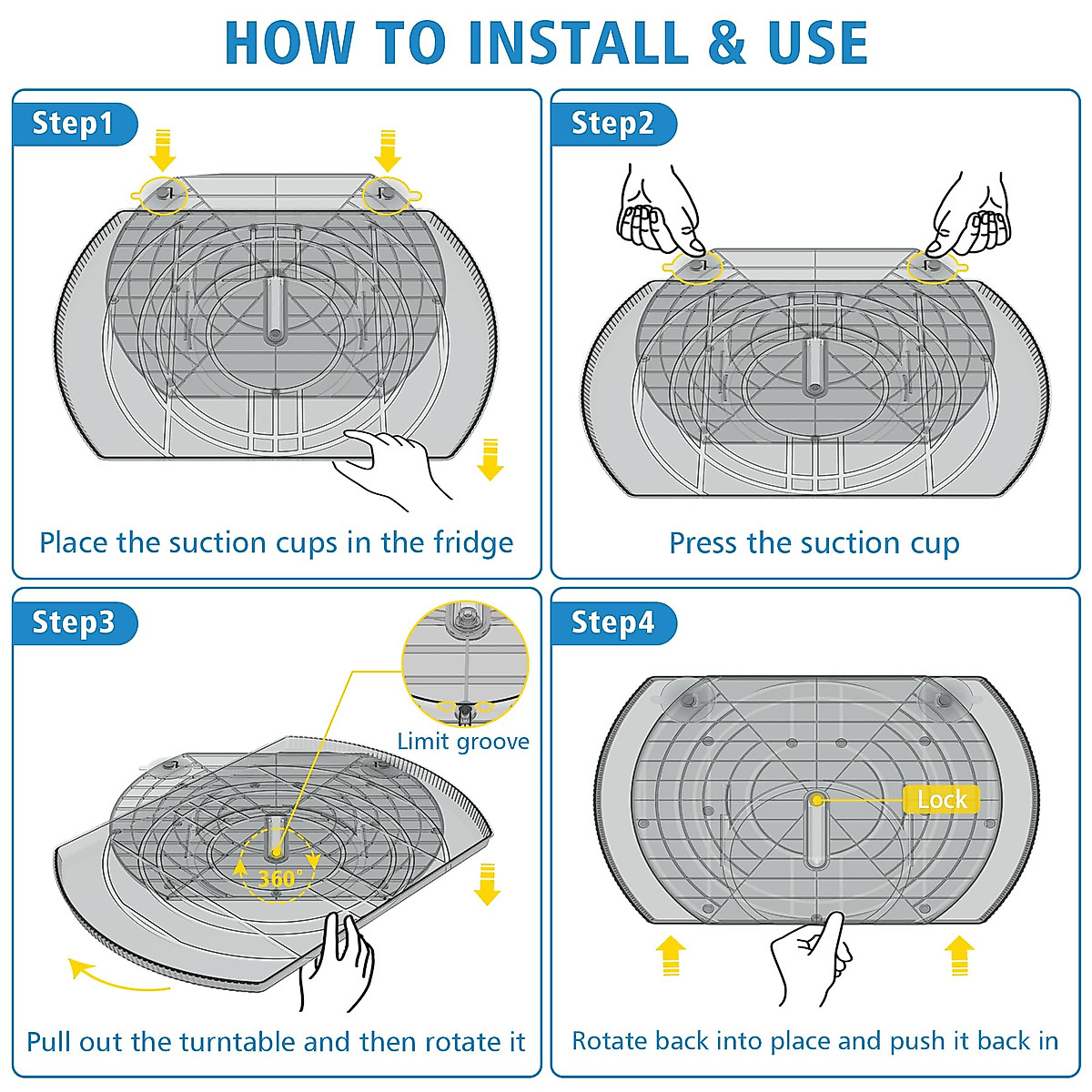 HOW TO INSTALL & USE

Step1

Place the suction cups in the fridge

Step2

Press the suction cup

Step3

Limit groove

360°

Pull out the turntable and then rotate it

Step4

Lock

Rotate back into place and push it back in