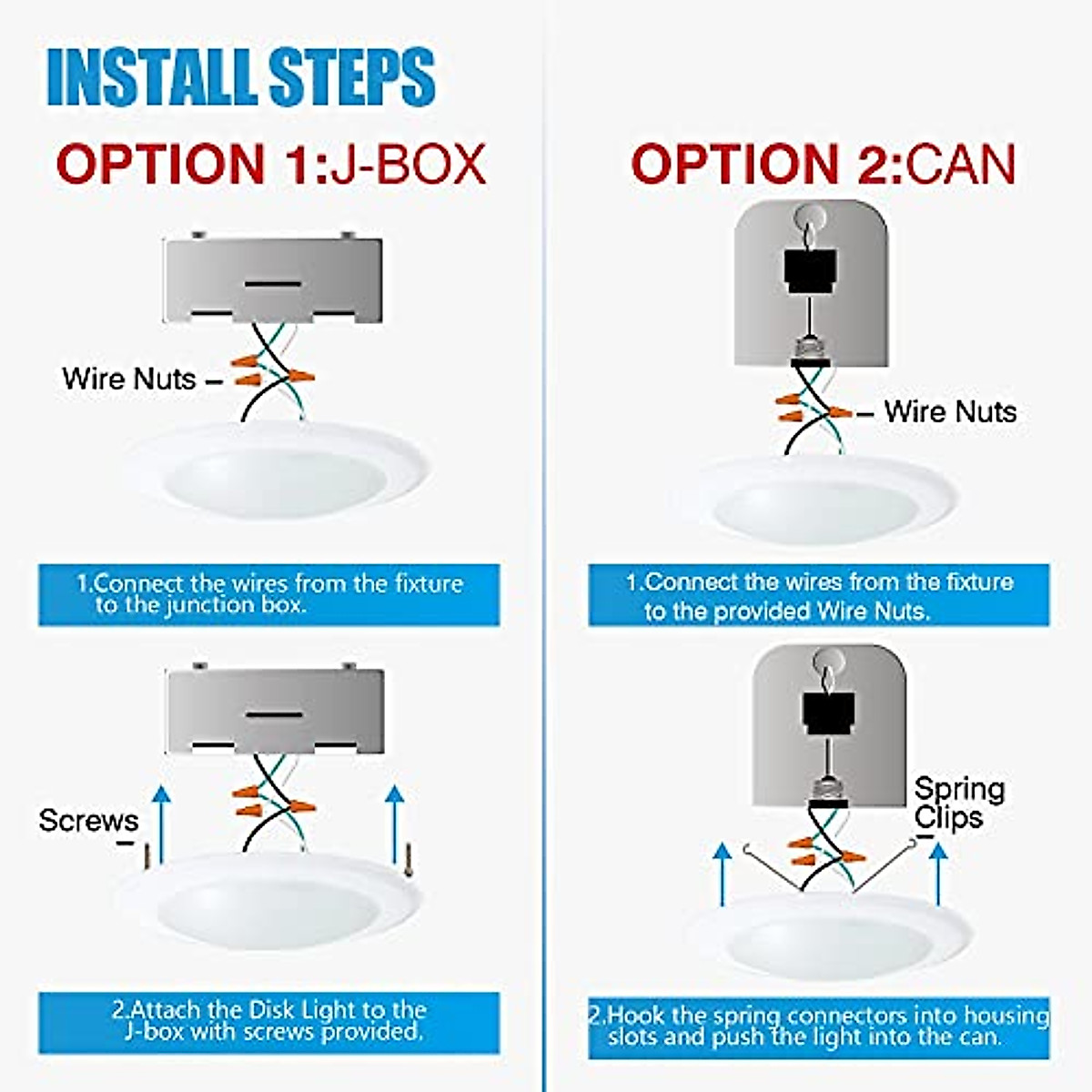 INSTALL STEPS

OPTION 1:J-BOX

Wire Nuts

1.Connect the wires from the fixture to the junction box.

Screws

2.Attach the Disk Light to the J-box with screws provided.

OPTION 2:CAN

Wire Nuts

1.Connect the wires from the fixture to the provided Wire Nuts.

Spring Clips

2.Hook the spring connectors into housing slots and push the light into the can.