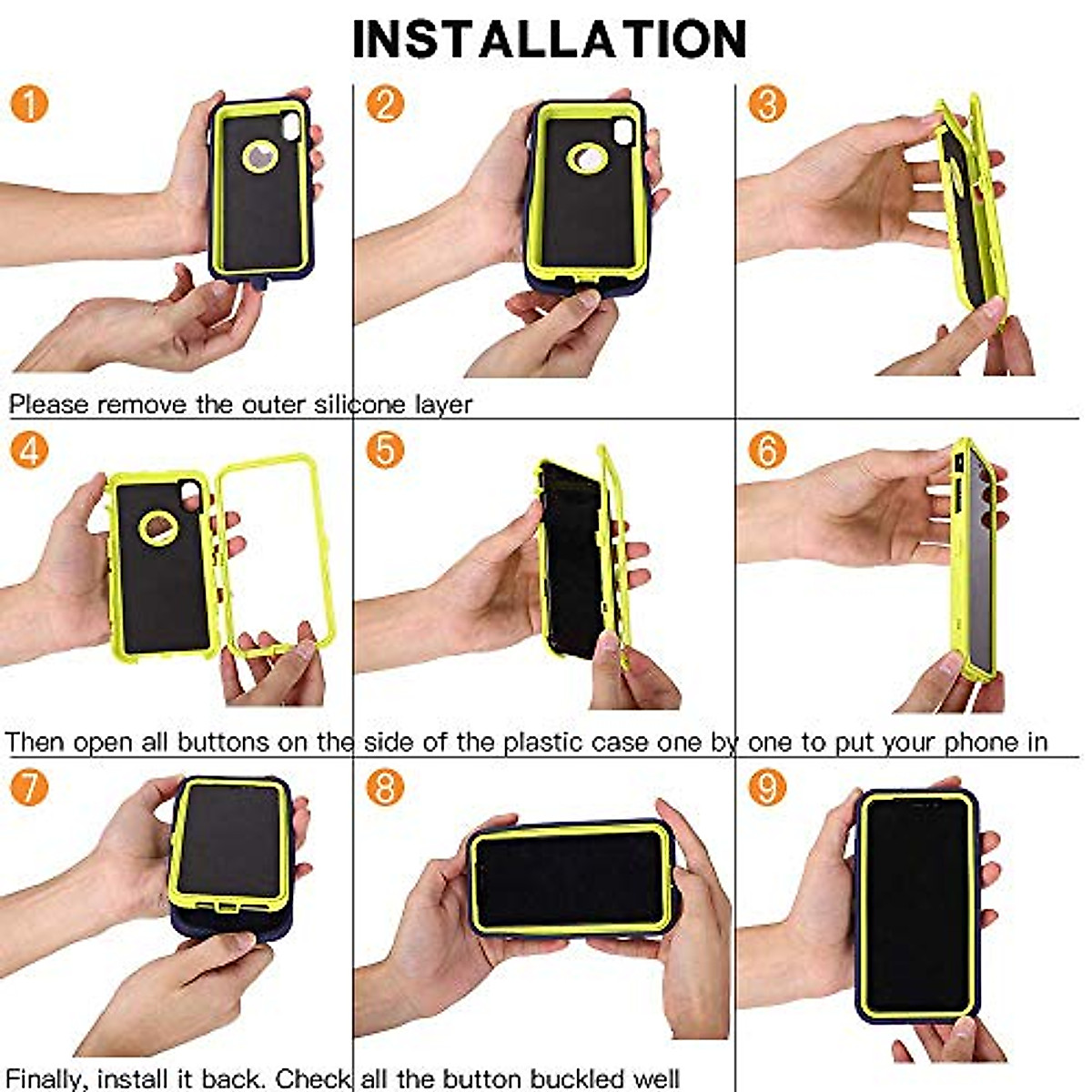 INSTALLATION

1

2

3

Please remove the outer silicone layer

4

5

6

Then open all buttons on the side of the plastic case one by one to put your phone in

7

8

9

Finally, install it back. Check all the button buckled well