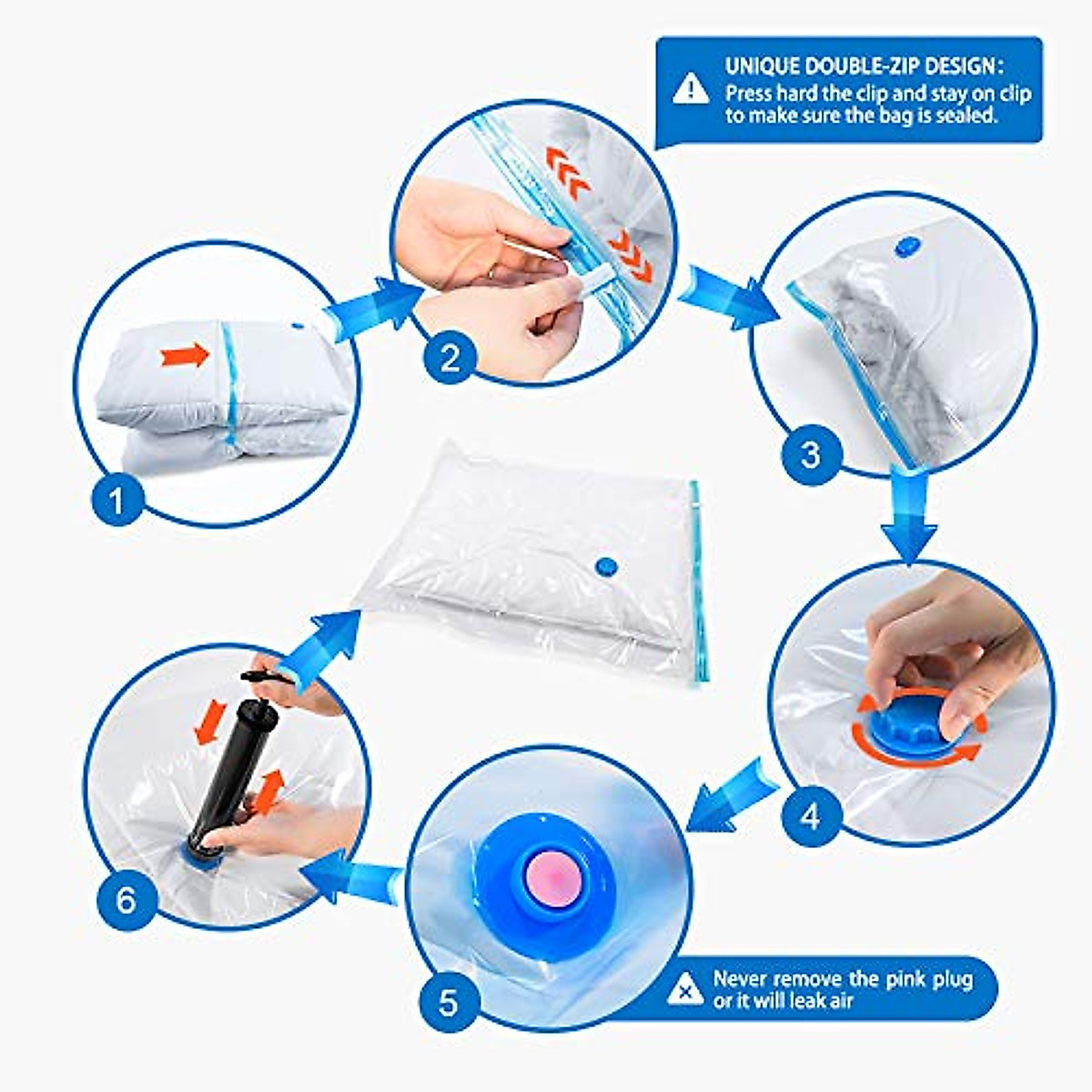 UNIQUE DOUBLE-ZIP DESIGN:
Press hard the clip and stay on clip to make sure the bag is sealed.

1

2

3

4

5

6

Never remove the pink plug or it will leak air