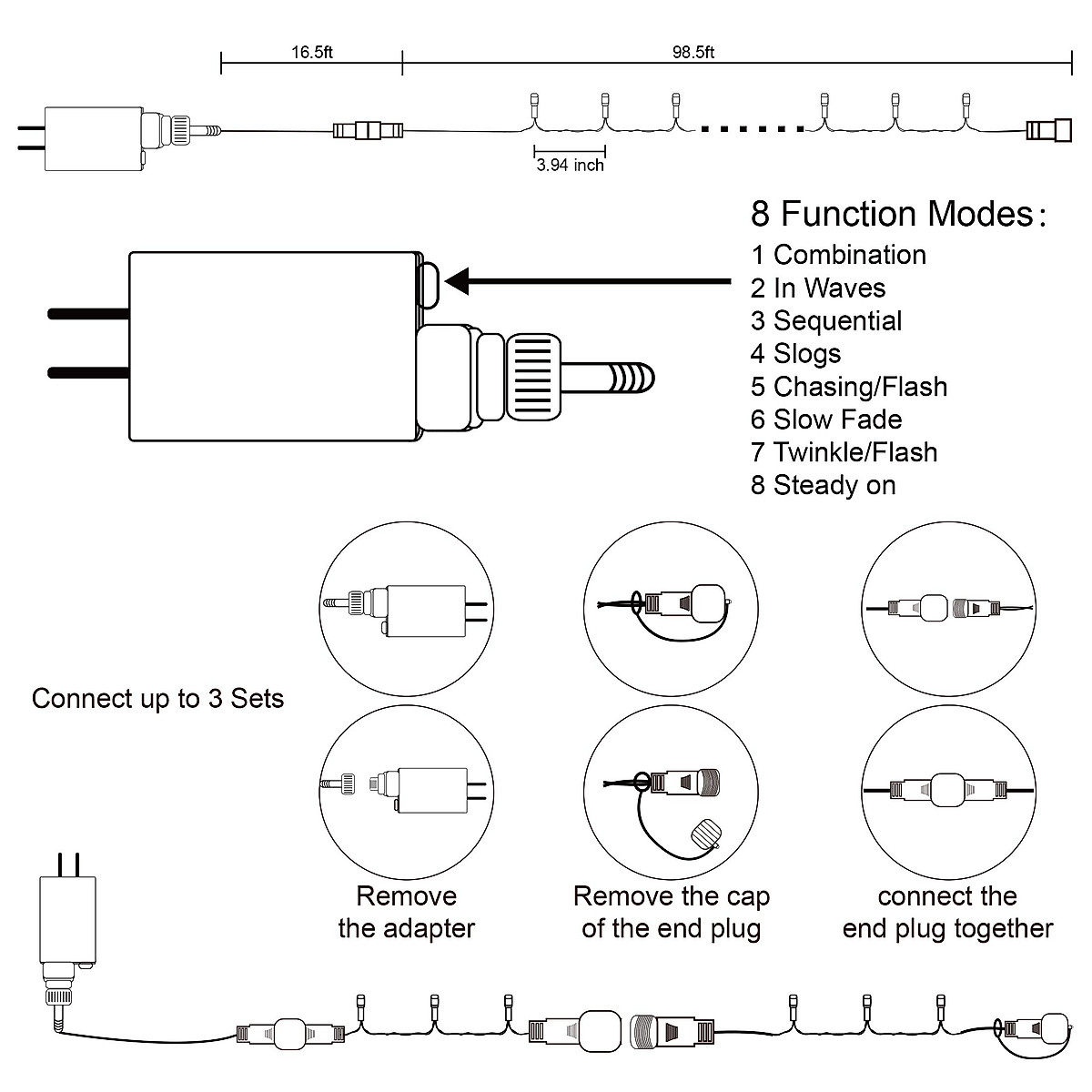 16.5ft

98.5ft

3.94 inch

8 Function Modes:
1 Combination
2 In Waves
3 Sequential
4 Slogs
5 Chasing/Flash
6 Slow Fade
7 Twinkle/Flash
8 Steady on

Connect up to 3 Sets

Remove the adapter

Remove the cap of the end plug

connect the end plug together