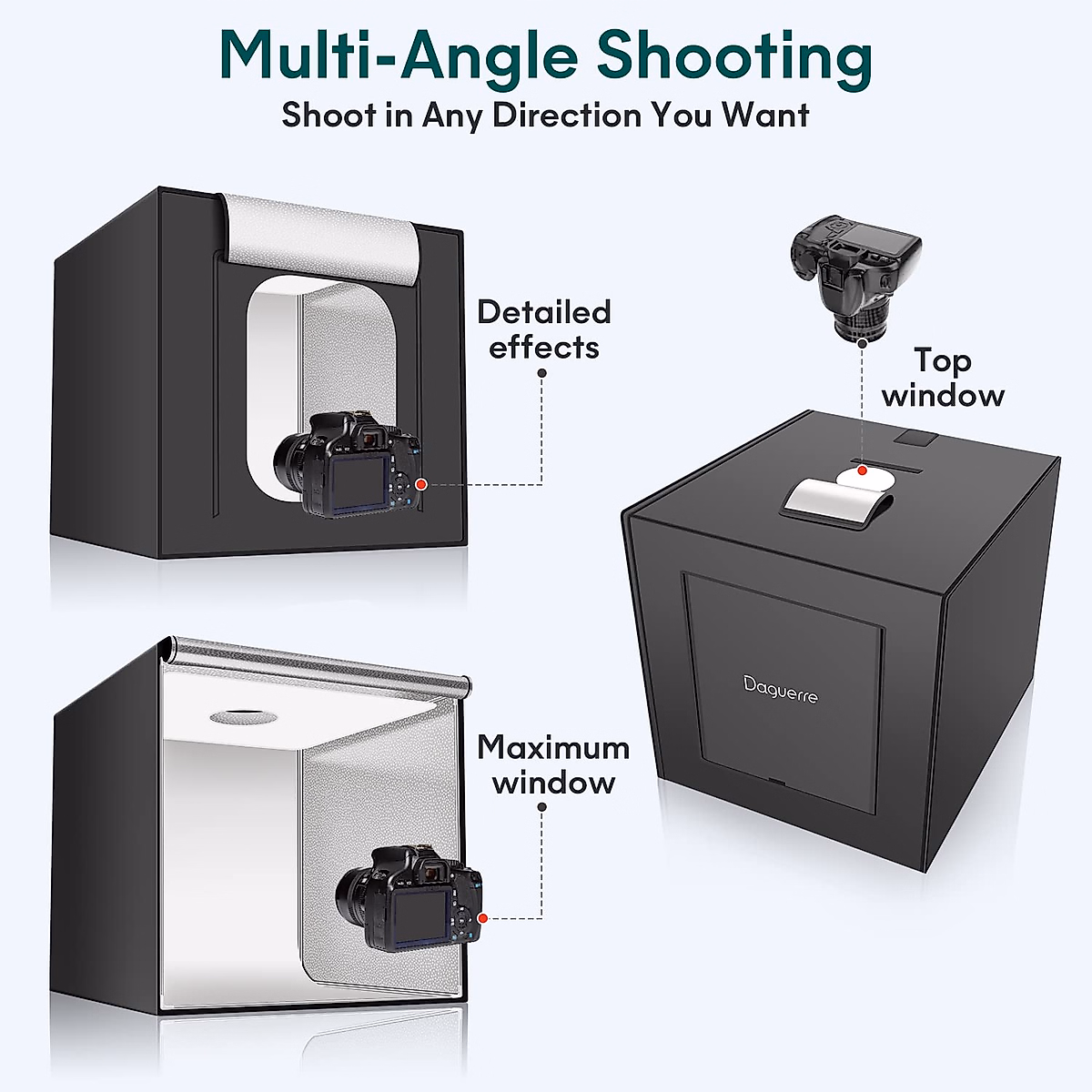 Multi-Angle Shooting

Shoot in Any Direction You Want

Detailed effects

Top window

Daguerre

Maximum window