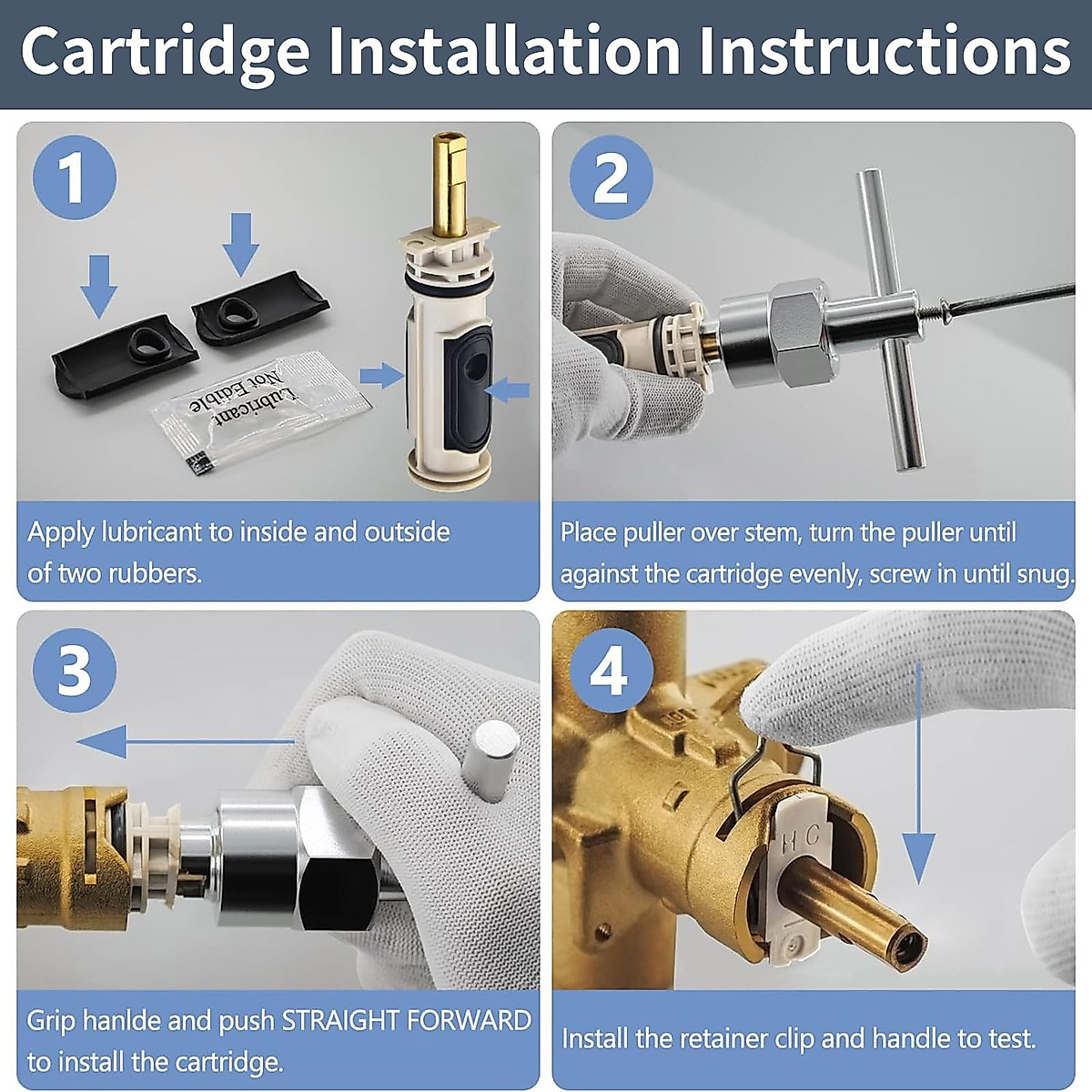 Cartridge Installation Instructions

1

Lubricant
Not Edible

Apply lubricant to inside and outside of two rubbers.

2

Place puller over stem, turn the puller until against the cartridge evenly, screw in until snug.

3

Grip hanlde and push STRAIGHT FORWARD to install the cartridge.

4

H C

Install the retainer clip and handle to test.