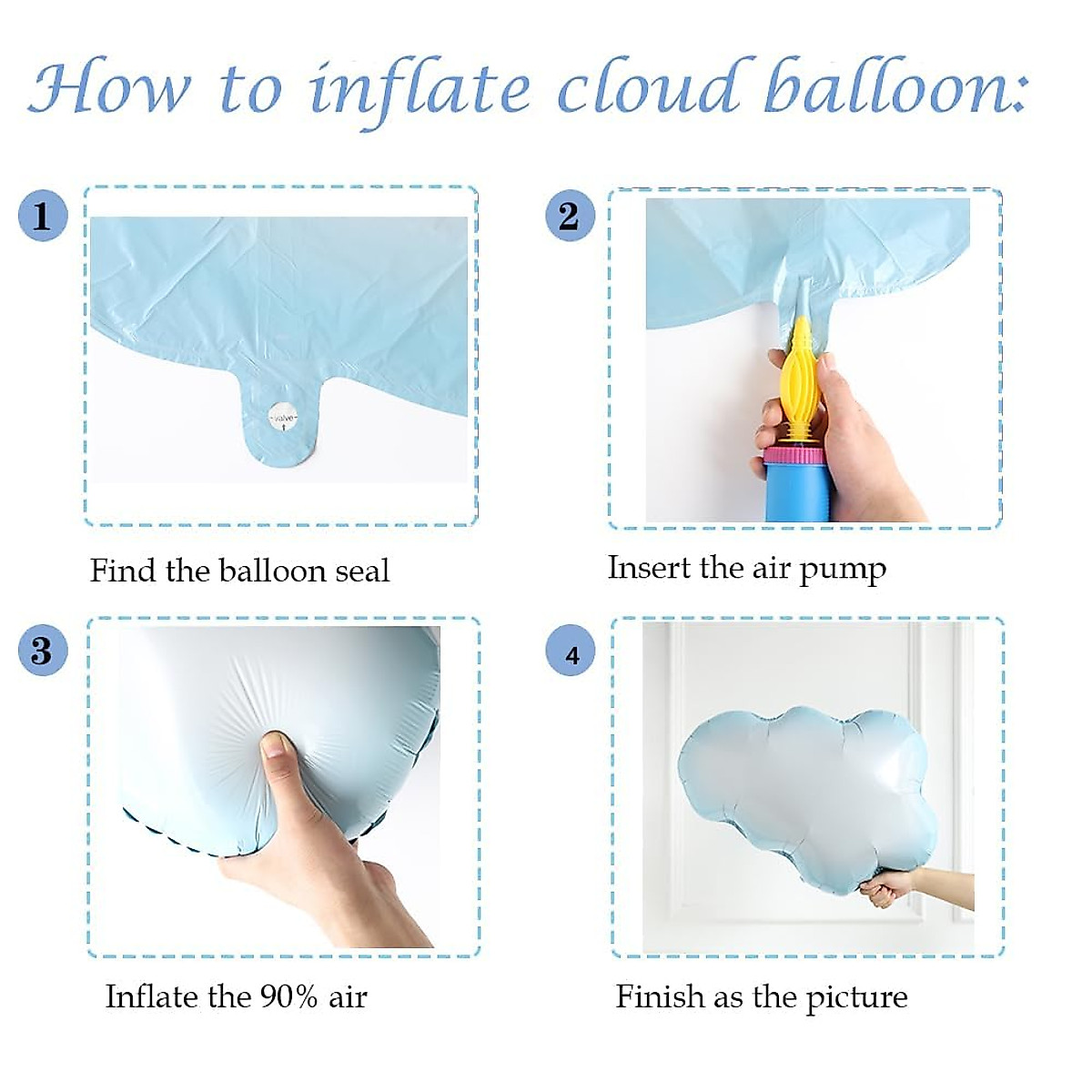 How to inflate cloud balloon:

1

valve

Find the balloon seal

2

Insert the air pump

3

Inflate the 90% air

4

Finish as the picture