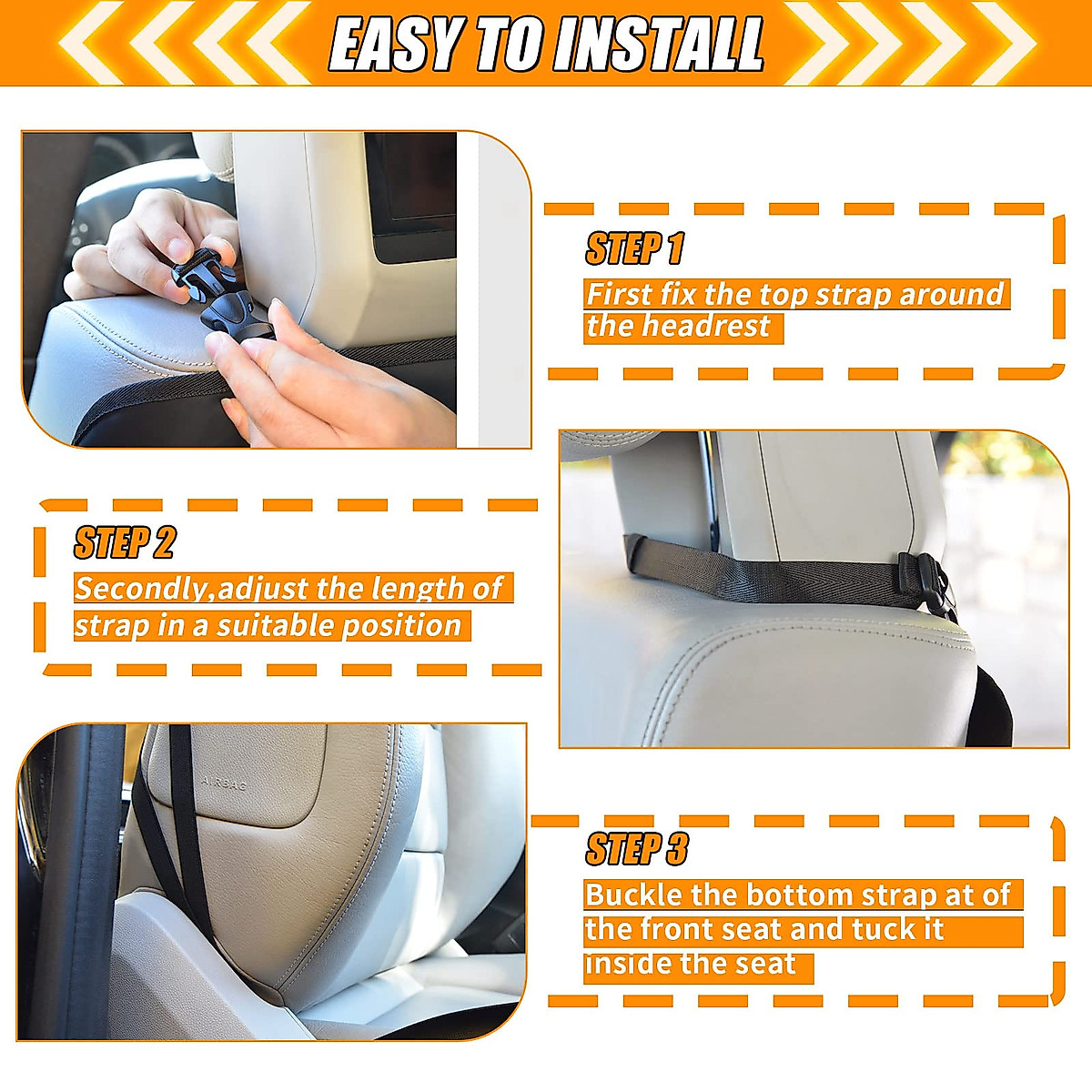 EASY TO INSTALL

STEP 1
First fix the top strap around the headrest

STEP 2
Secondly,adjust the length of strap in a suitable position

AIRBAG

STEP 3
Buckle the bottom strap at of the front seat and tuck it inside the seat