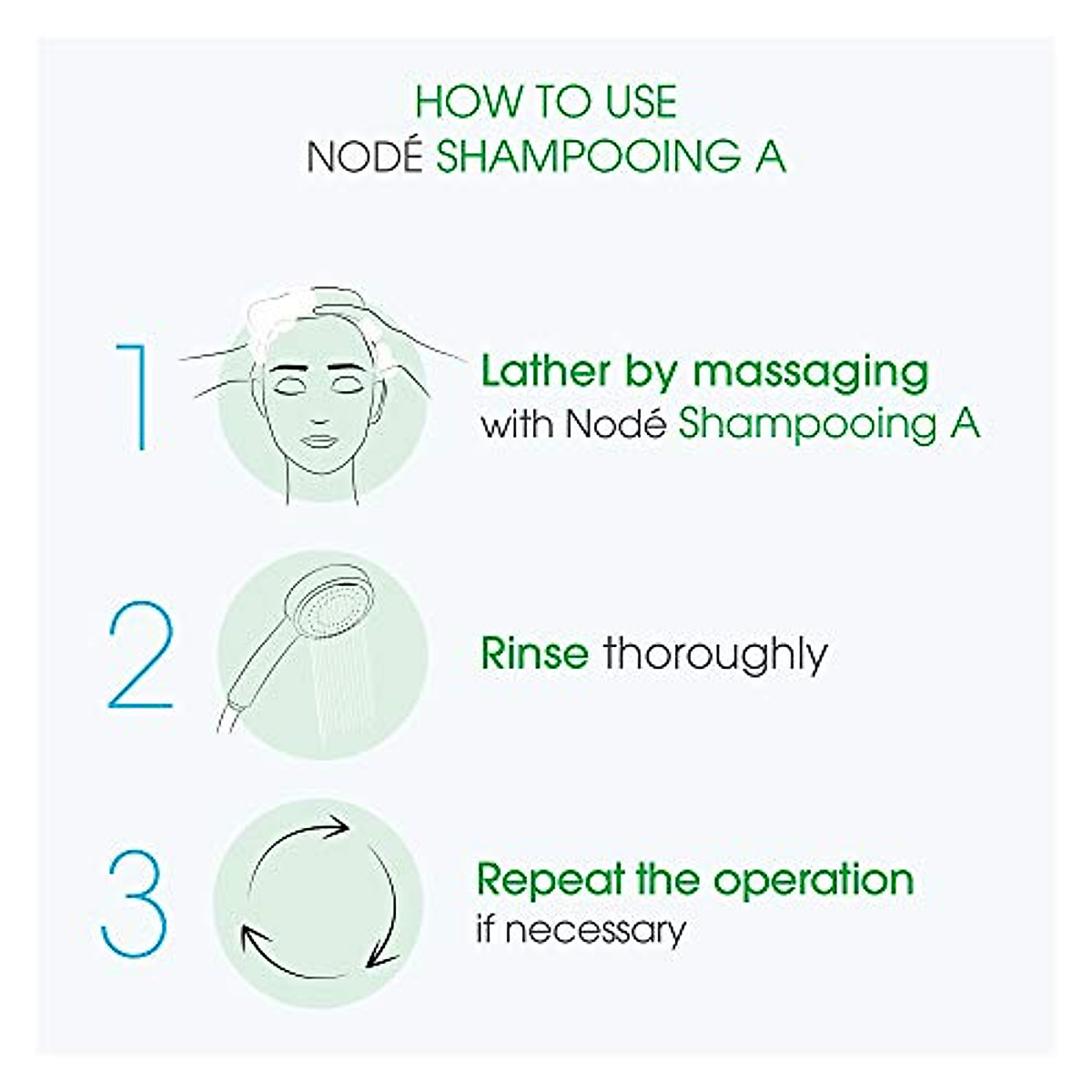 HOW TO USE
NODÉ SHAMPOOING A

1
Lather by massaging
with Nodé Shampooing A

2
Rinse thoroughly

3
Repeat the operation
if necessary