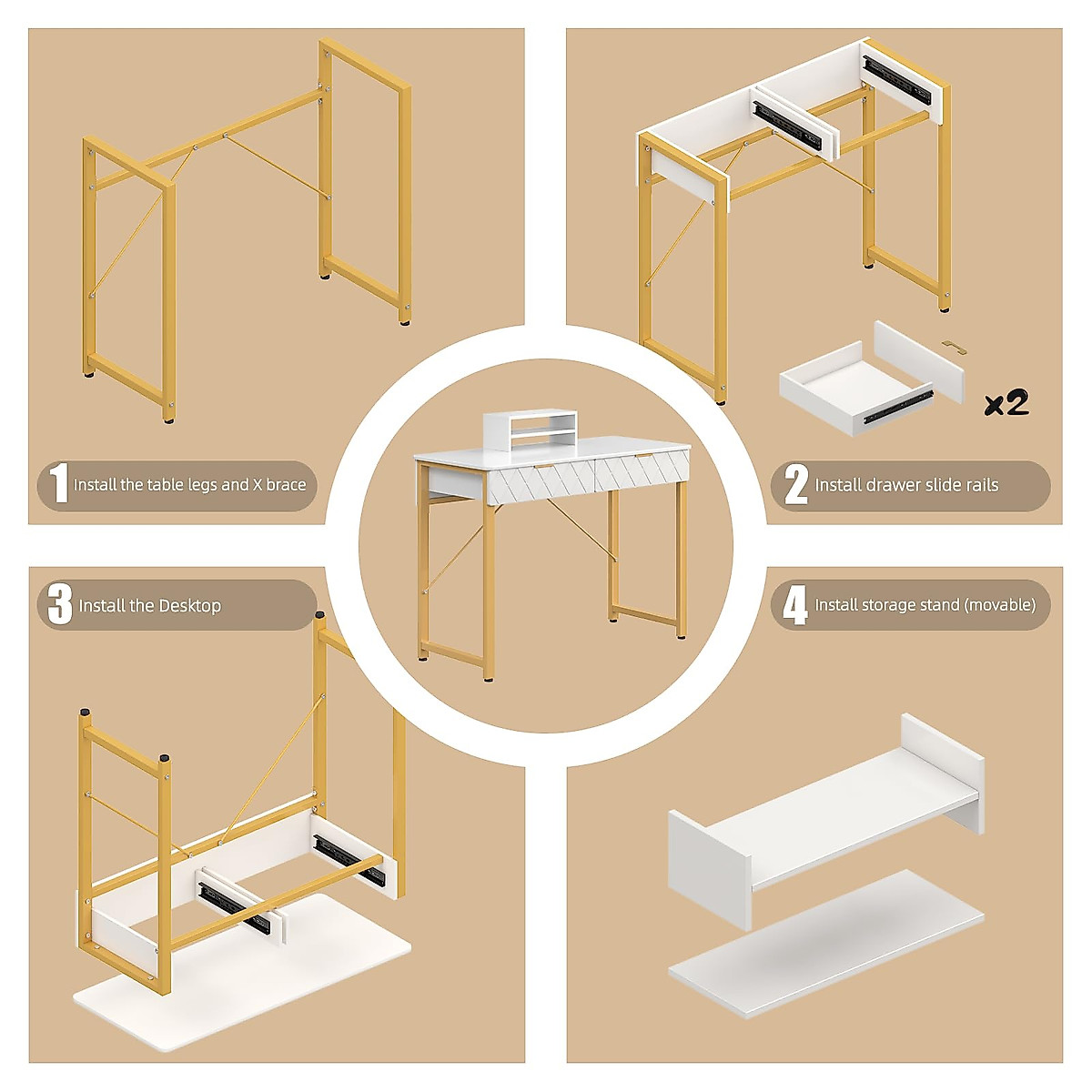 1 Install the table legs and X brace

x2

2 Install drawer slide rails

3 Install the Desktop

4 Install storage stand (movable)