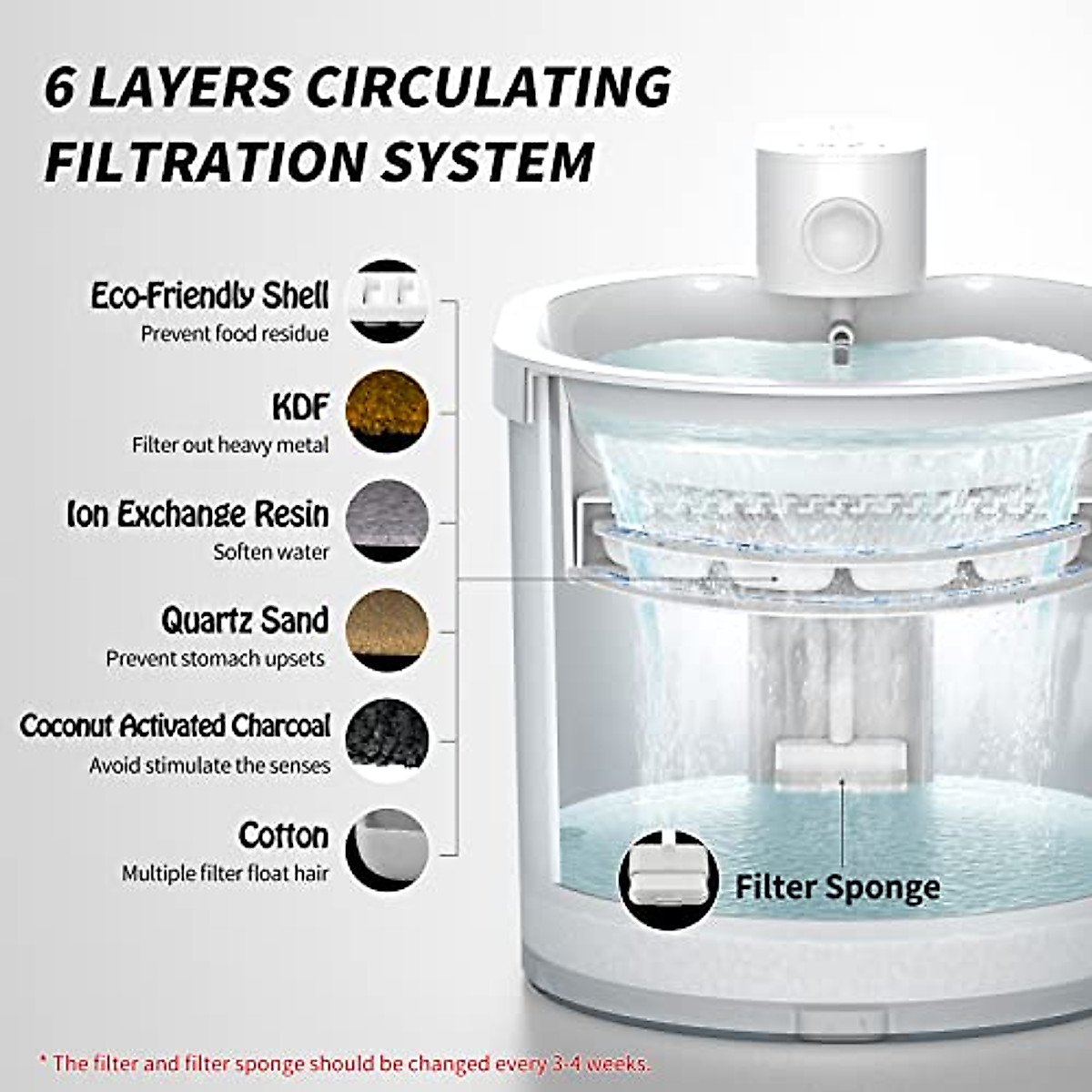 6 LAYERS CIRCULATING FILTRATION SYSTEM

Eco-Friendly Shell
Prevent food residue

KDF
Filter out heavy metal

Ion Exchange Resin
Soften water

Quartz Sand
Prevent stomach upsets

Coconut Activated Charcoal
Avoid stimulate the senses

Cotton
Multiple filter float hair

Filter Sponge

* The filter and filter sponge should be changed every 3-4 weeks.