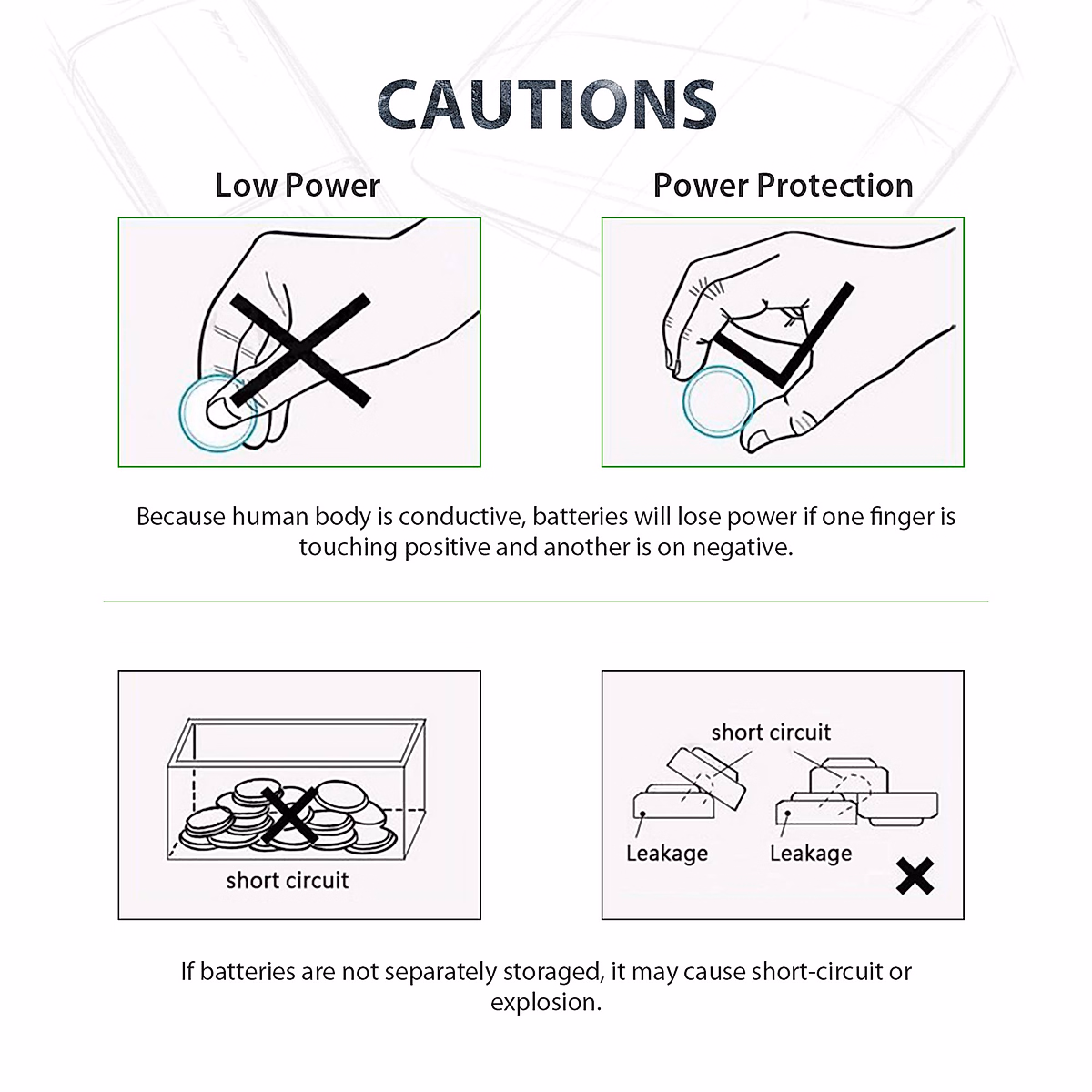 CAUTIONS

Low Power

Power Protection

Because human body is conductive, batteries will lose power if one finger is touching positive and another is on negative.

short circuit

short circuit

Leakage

Leakage

If batteries are not separately storaged, it may cause short-circuit or explosion.