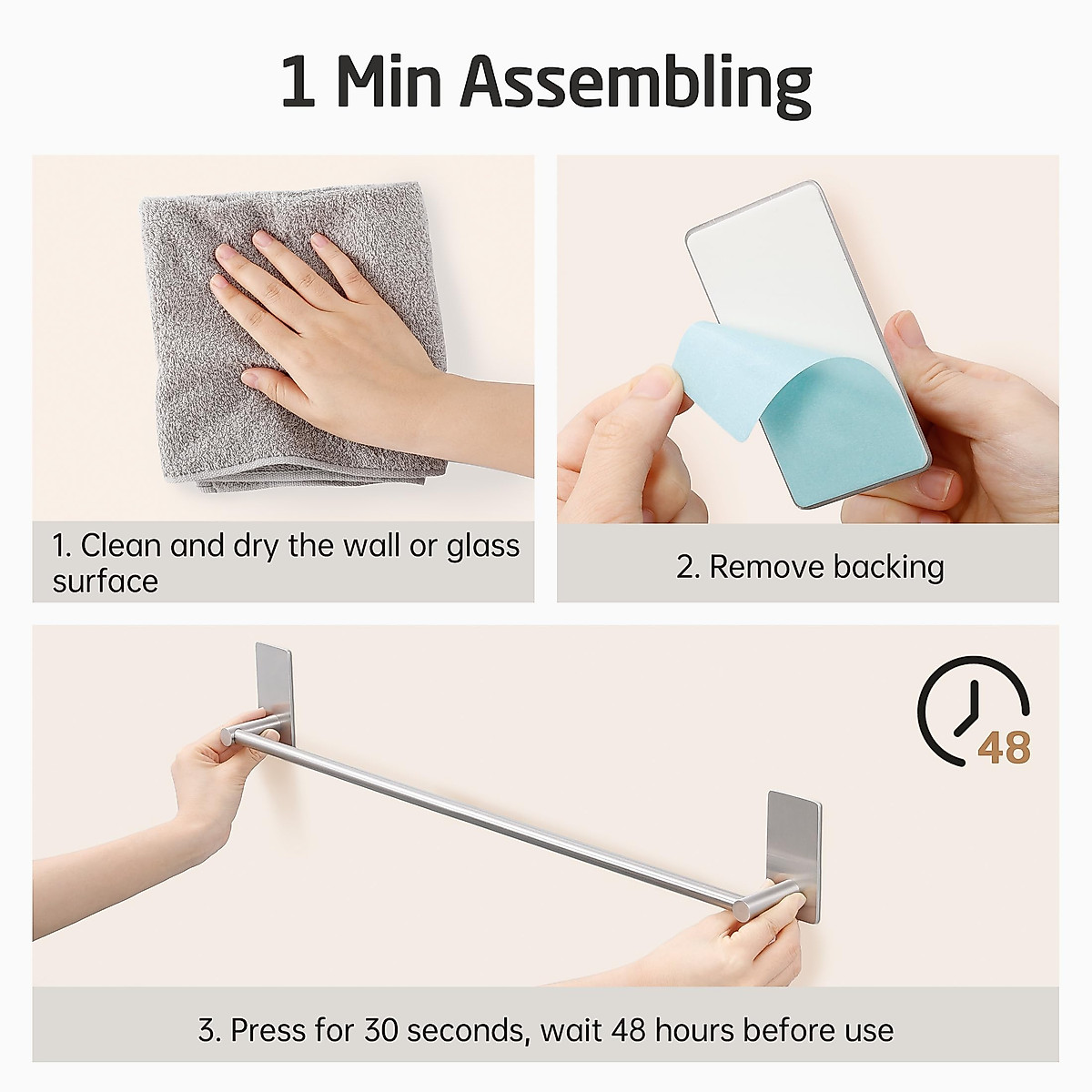 1 Min Assembling

1. Clean and dry the wall or glass surface

2. Remove backing

48

3. Press for 30 seconds, wait 48 hours before use