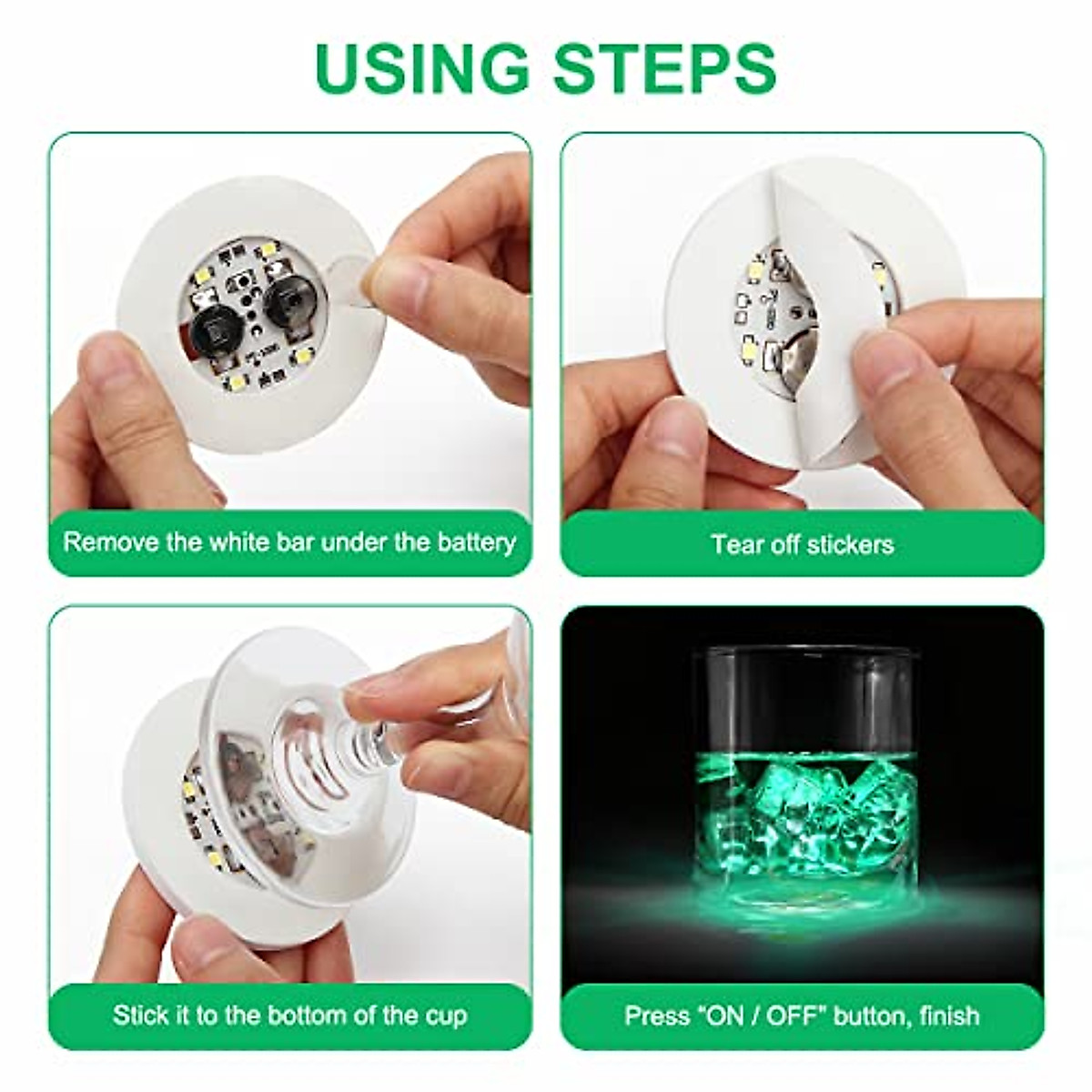 USING STEPS

Remove the white bar under the battery

Tear off stickers

Stick it to the bottom of the cup

Press "ON / OFF" button, finish