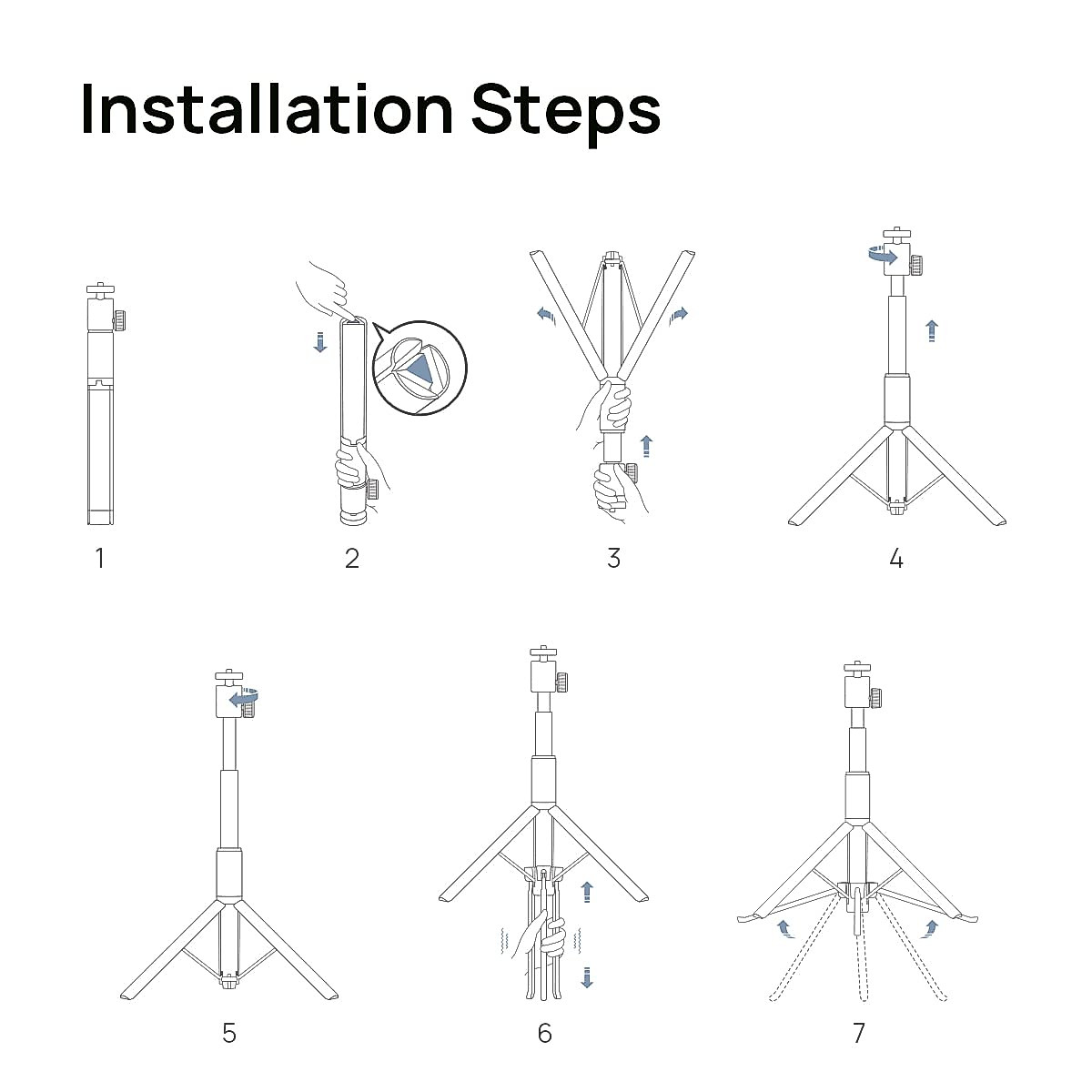 Installation Steps

1

2

3

4

5

6

7