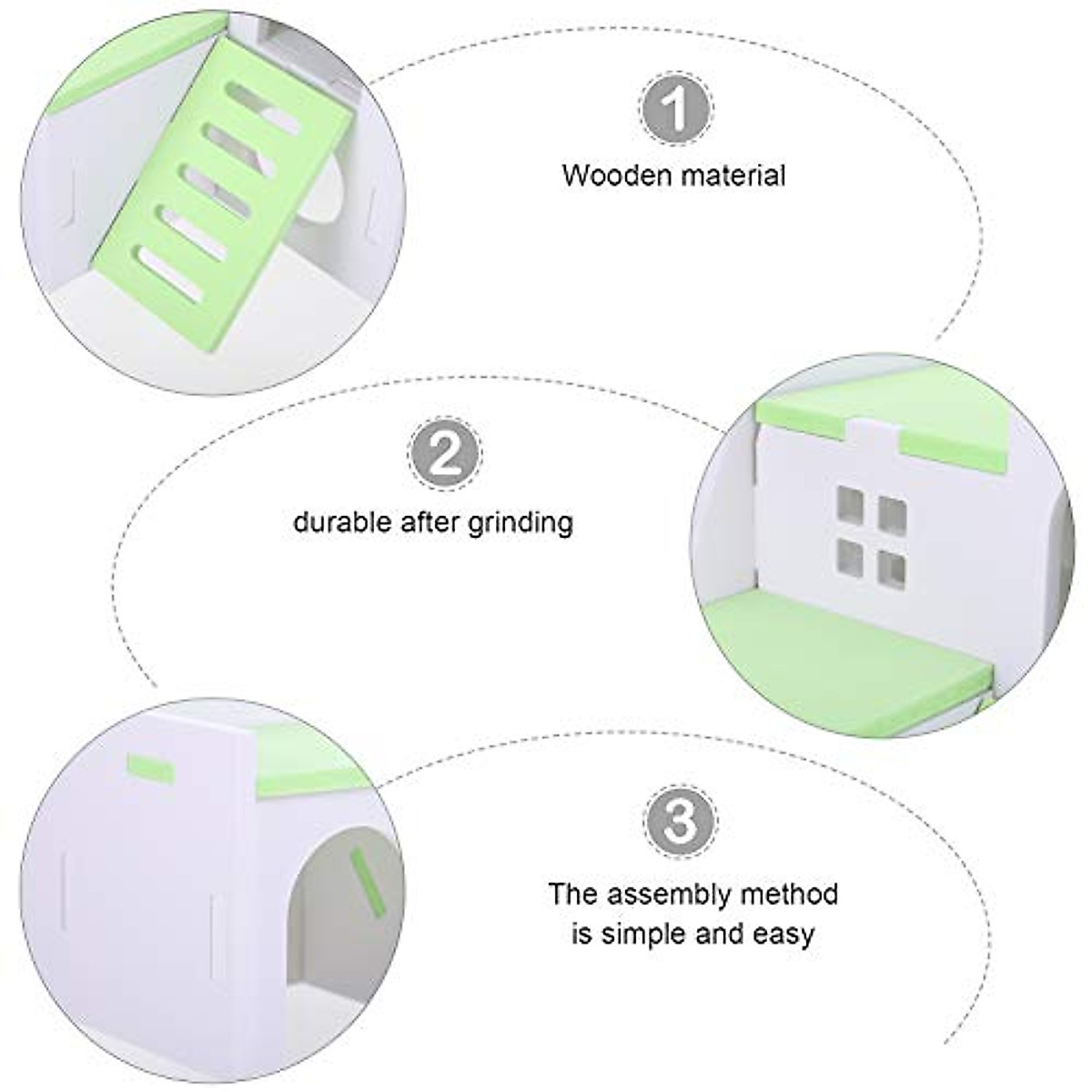 1
Wooden material

2
durable after grinding

3
The assembly method is simple and easy