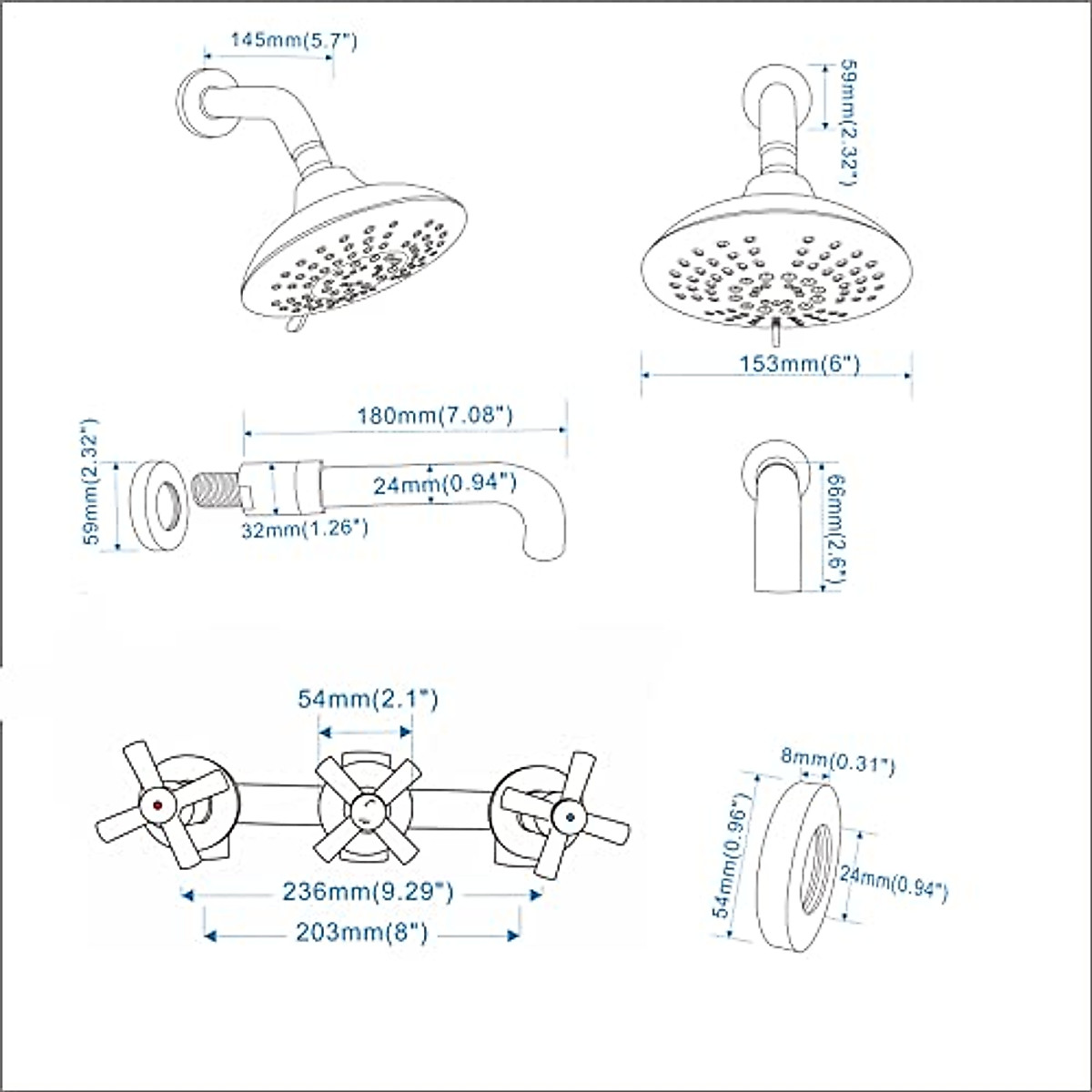 145mm(5.7")

59mm(2.32")

153mm(6")

180mm(7.08")

59mm(2.32")

24mm(0.94")

32mm(1.26")

66mm(2.6")

54mm(2.1")

236mm(9.29")

203mm(8")

8mm(0.31")

54mm(0.96")

24mm(0.94")