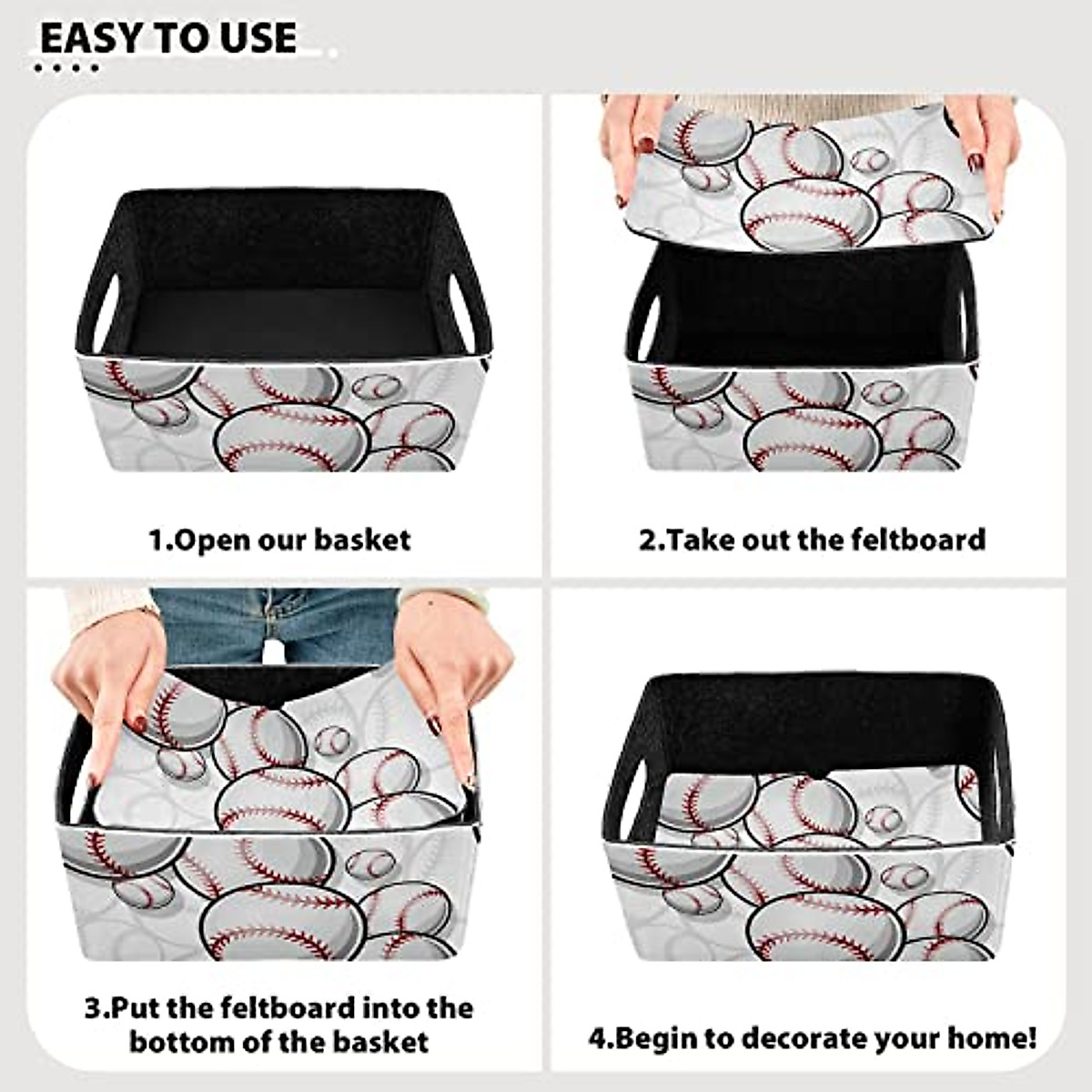 EASY TO USE

1.Open our basket

2.Take out the feltboard

3.Put the feltboard into the bottom of the basket

4.Begin to decorate your home!