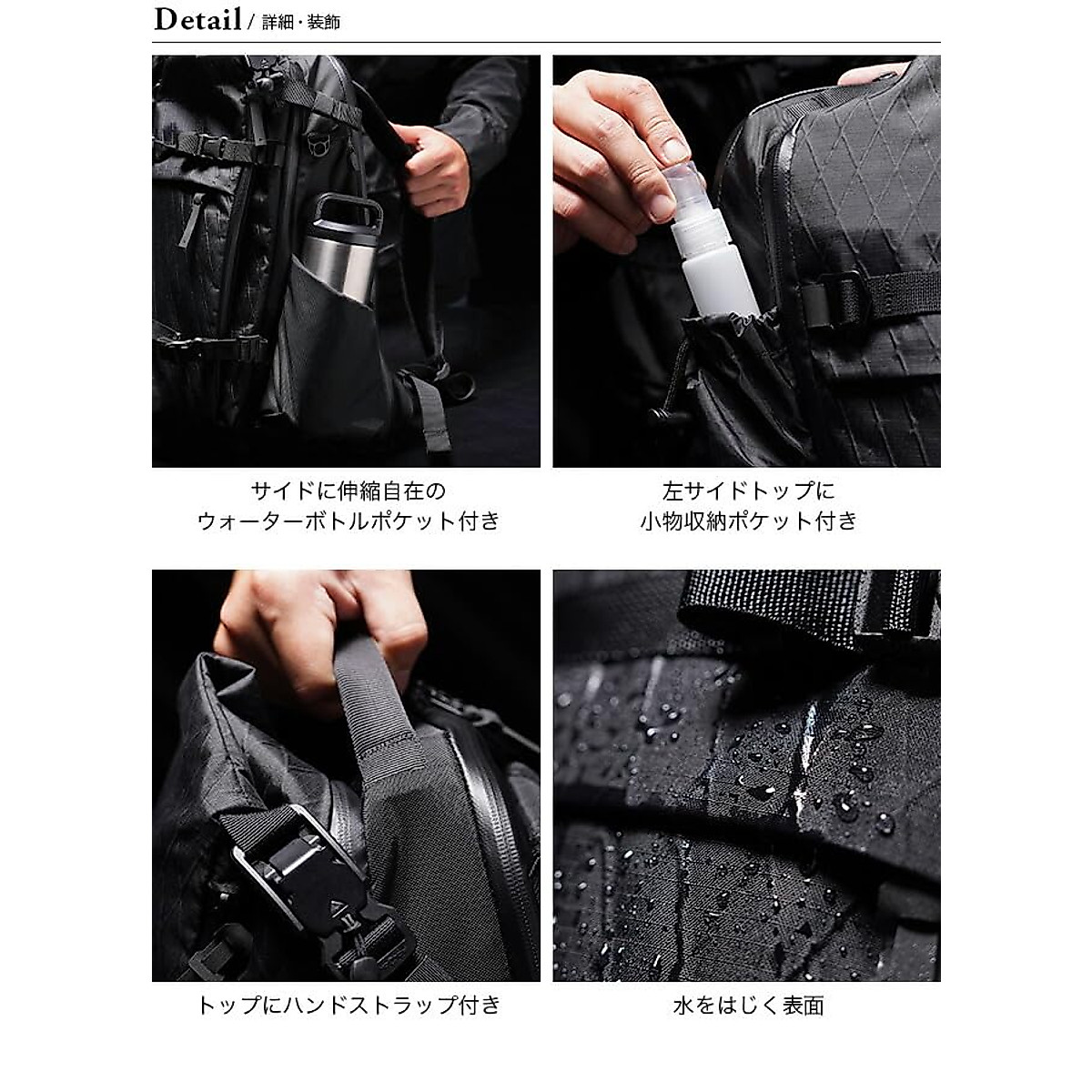 Detail / 詳細・装飾

サイドに伸縮自在の
ウォーターボトルポケット付き

左サイドトップに
小物収納ポケット付き

トップにハンドストラップ付き

水をはじく表面