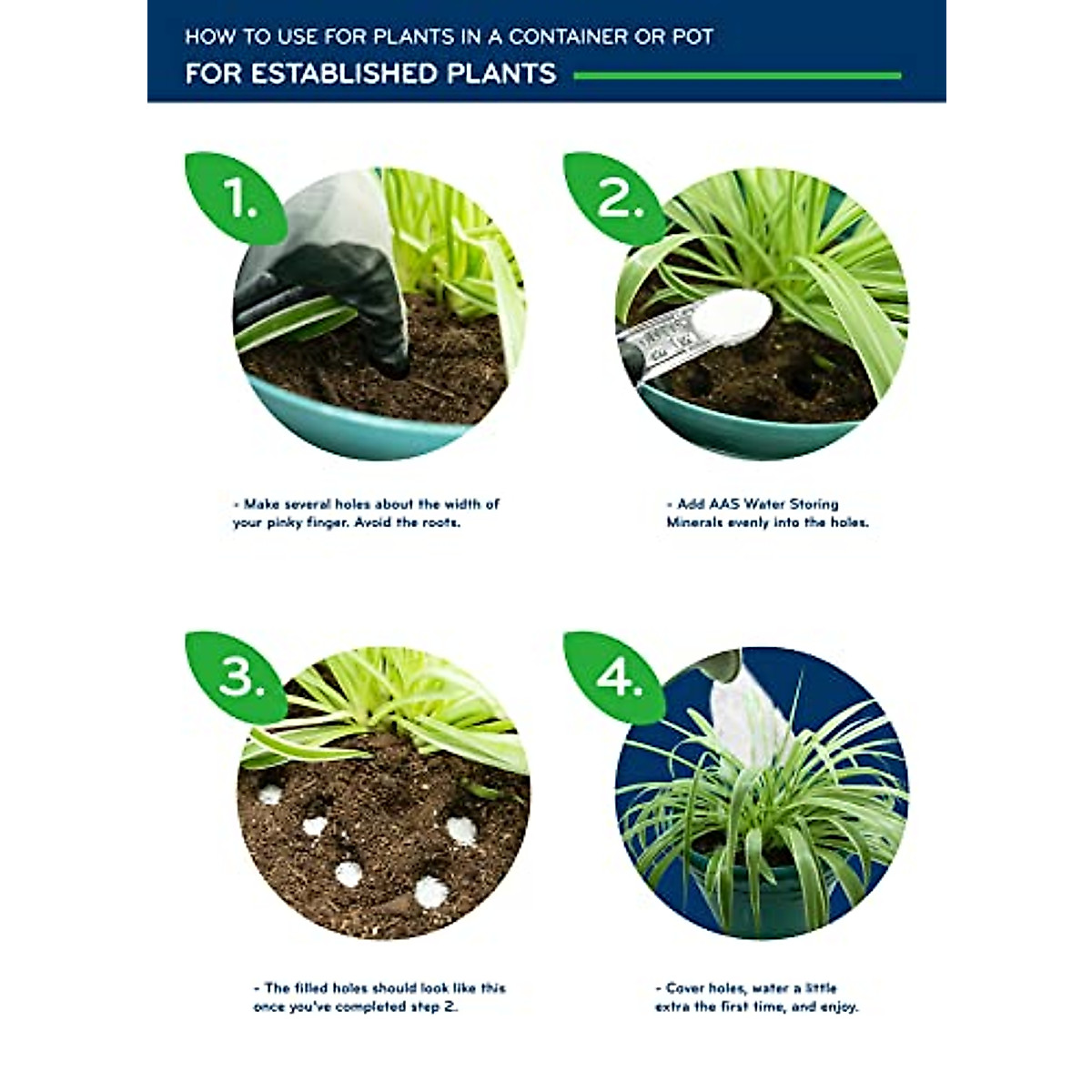 HOW TO USE FOR PLANTS IN A CONTAINER OR POT

FOR ESTABLISHED PLANTS

1.

- Make several holes about the width of your pinky finger. Avoid the roots.

2.

- Add AAS Water Storing Minerals evenly into the holes.

3.

- The filled holes should look like this once you've completed step 2.

4.

- Cover holes, water a little extra the first time, and enjoy.