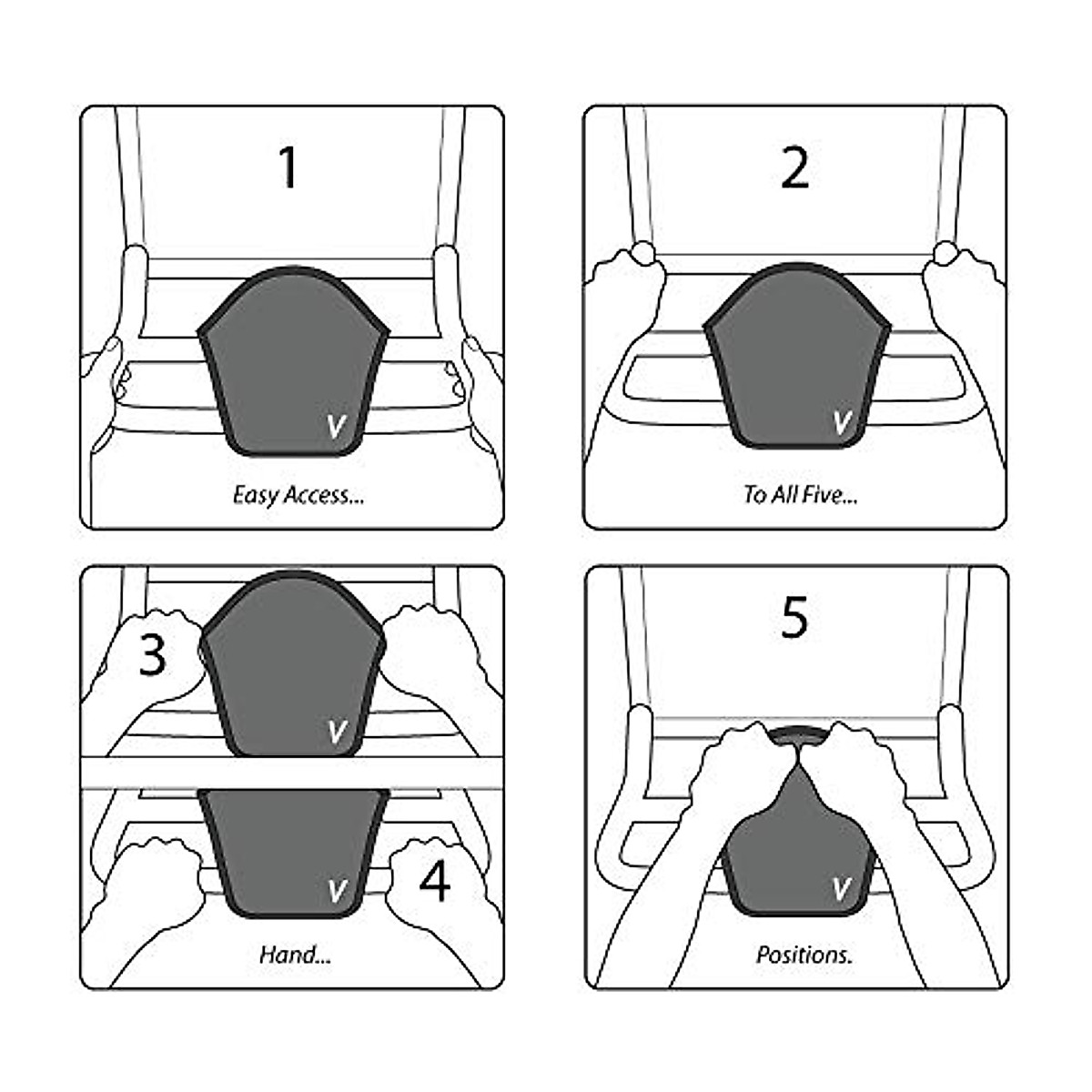 1

V

Easy Access...

2

V

To All Five...

3

V

V

4

Hand...

5

V

Positions.