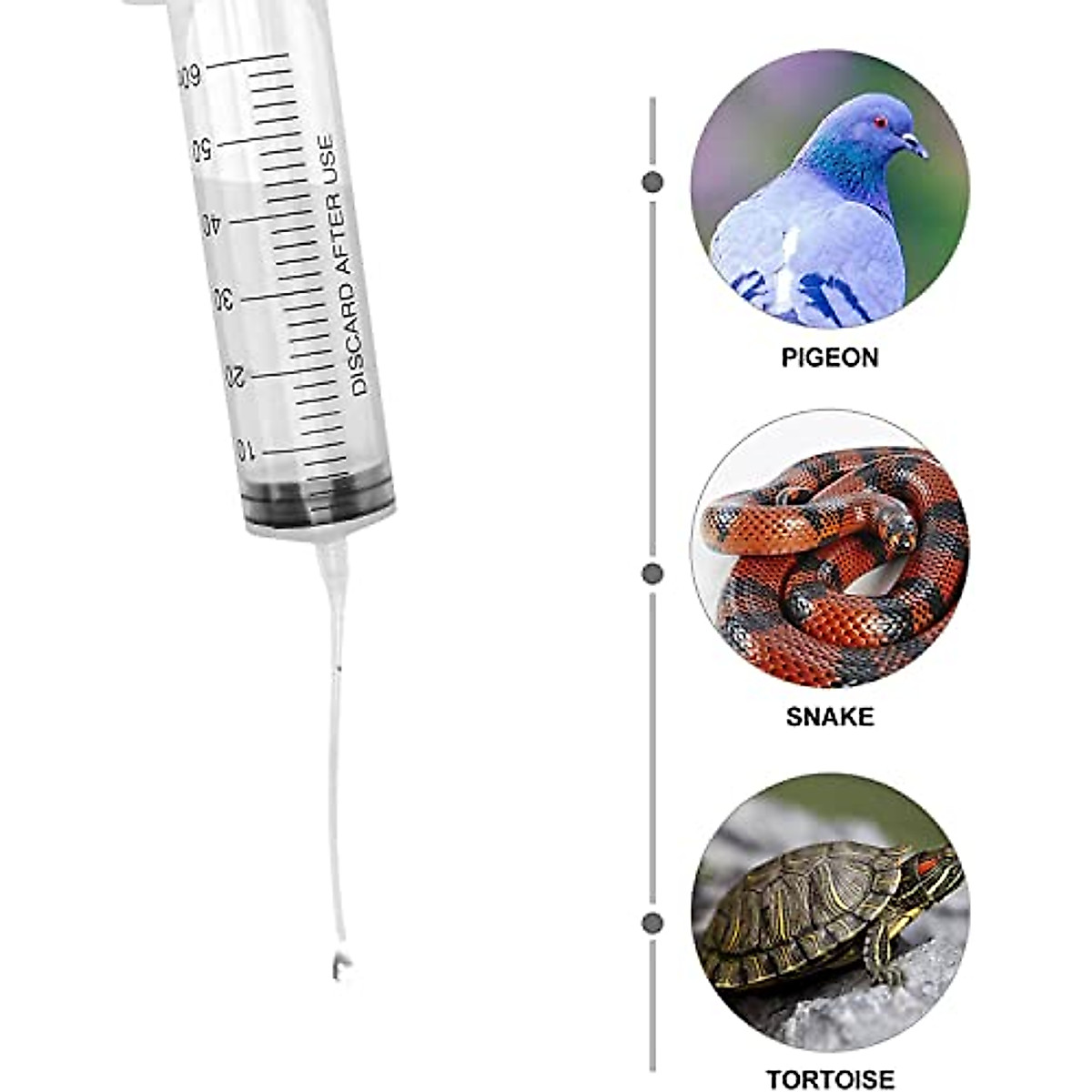 60
50
40
30
20
10
DISCARD AFTER USE

PIGEON

SNAKE

TORTOISE