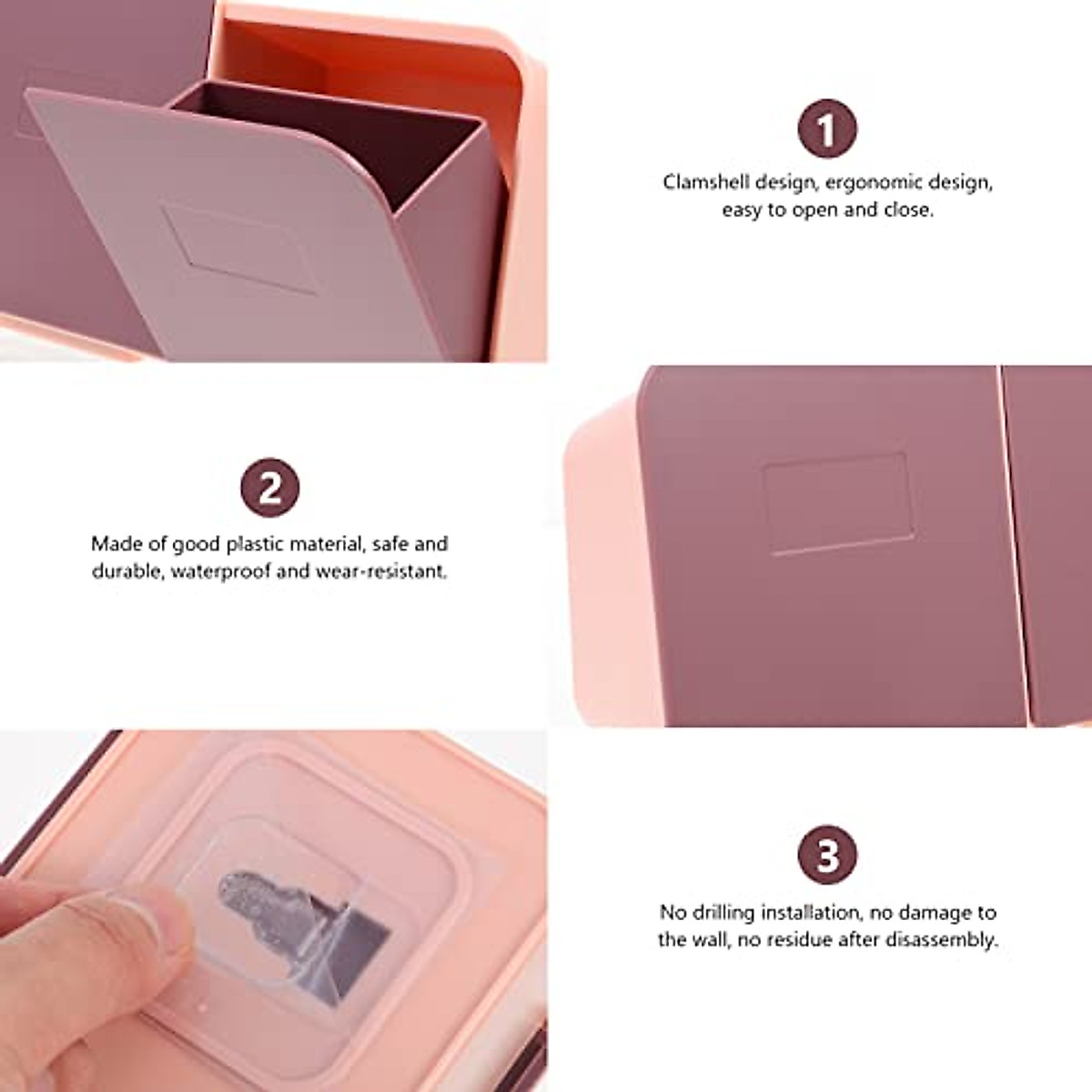 1

Clamshell design, ergonomic design, easy to open and close.

2

Made of good plastic material, safe and durable, waterproof and wear-resistant.

3

No drilling installation, no damage to the wall, no residue after disassembly.