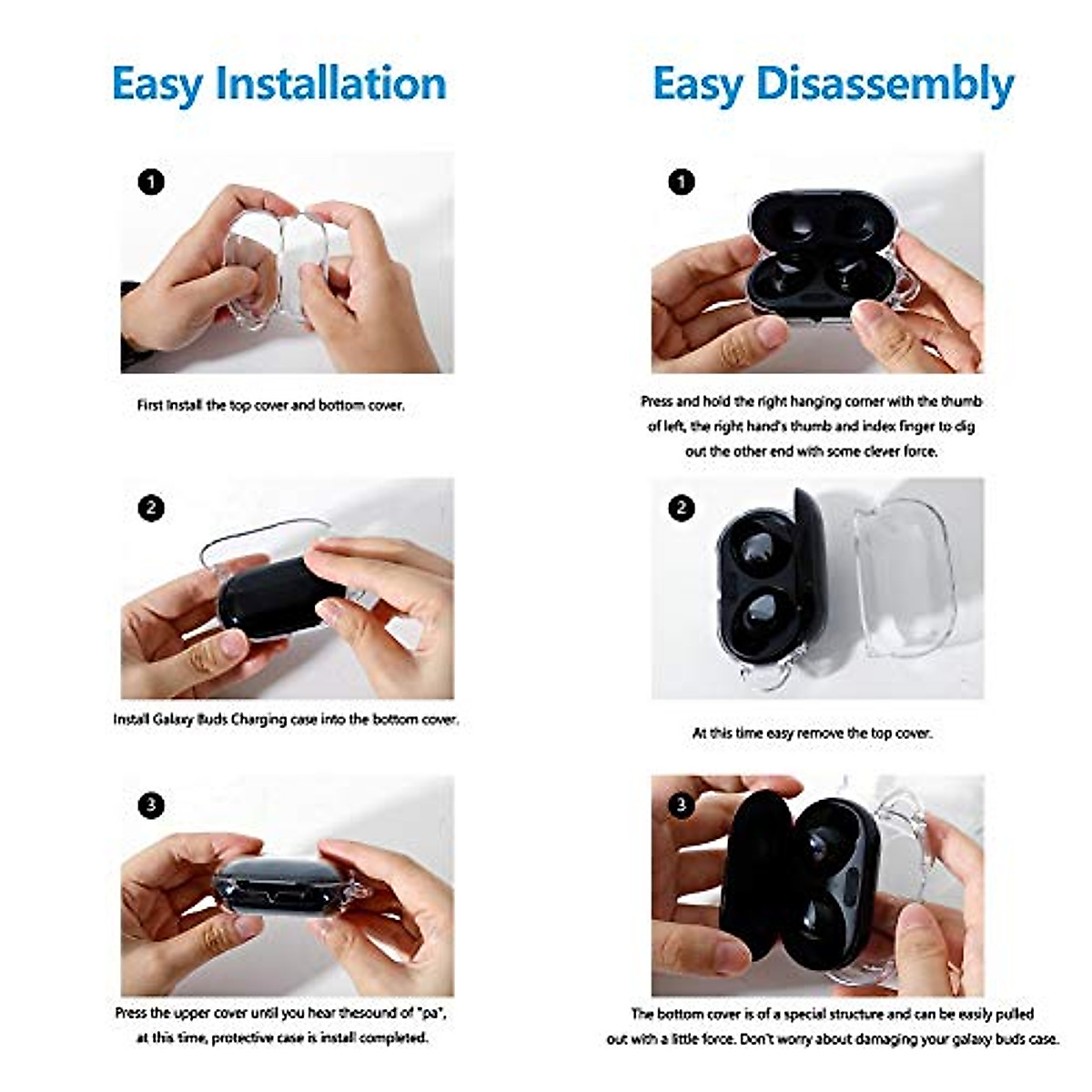 Easy Installation

1

First Install the top cover and bottom cover.

2

Install Galaxy Buds Charging case into the bottom cover.

3

Press the upper cover until you hear thesound of "pa", at this time, protective case is install completed.

Easy Disassembly

1

Press and hold the right hanging corner with the thumb of left, the right hand's thumb and index finger to dig out the other end with some clever force.

2

At this time easy remove the top cover.

3

The bottom cover is of a special structure and can be easily pulled out with a little force. Don't worry about damaging your galaxy buds case.