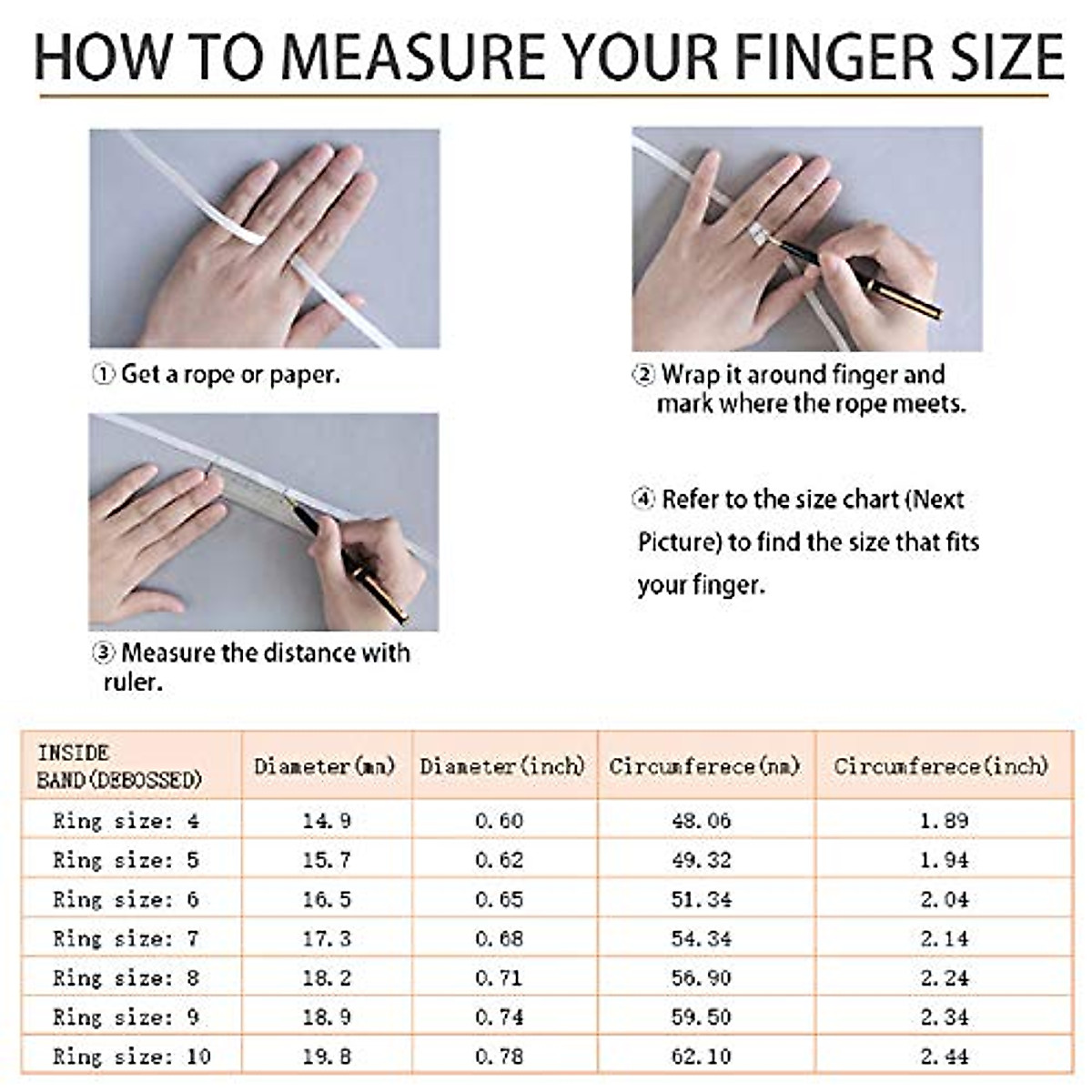 HOW TO MEASURE YOUR FINGER SIZE

① Get a rope or paper.

② Wrap it around finger and mark where the rope meets.

③ Measure the distance with ruler.

④ Refer to the size chart (Next Picture) to find the size that fits your finger.

| INSIDE BAND(DEBOSSED) | Diameter(mm) | Diameter(inch) | Circumferece(mm) | Circumferece(inch) |
|---|---|---|---|---|
| Ring size: 4 | 14.9 | 0.60 | 48.06 | 1.89 |
| Ring size: 5 | 15.7 | 0.62 | 49.32 | 1.94 |
| Ring size: 6 | 16.5 | 0.65 | 51.34 | 2.04 |
| Ring size: 7 | 17.3 | 0.68 | 54.34 | 2.14 |
| Ring size: 8 | 18.2 | 0.71 | 56.90 | 2.24 |
| Ring size: 9 | 18.9 | 0.74 | 59.50 | 2.34 |
| Ring size: 10 | 19.8 | 0.78 | 62.10 | 2.44 |