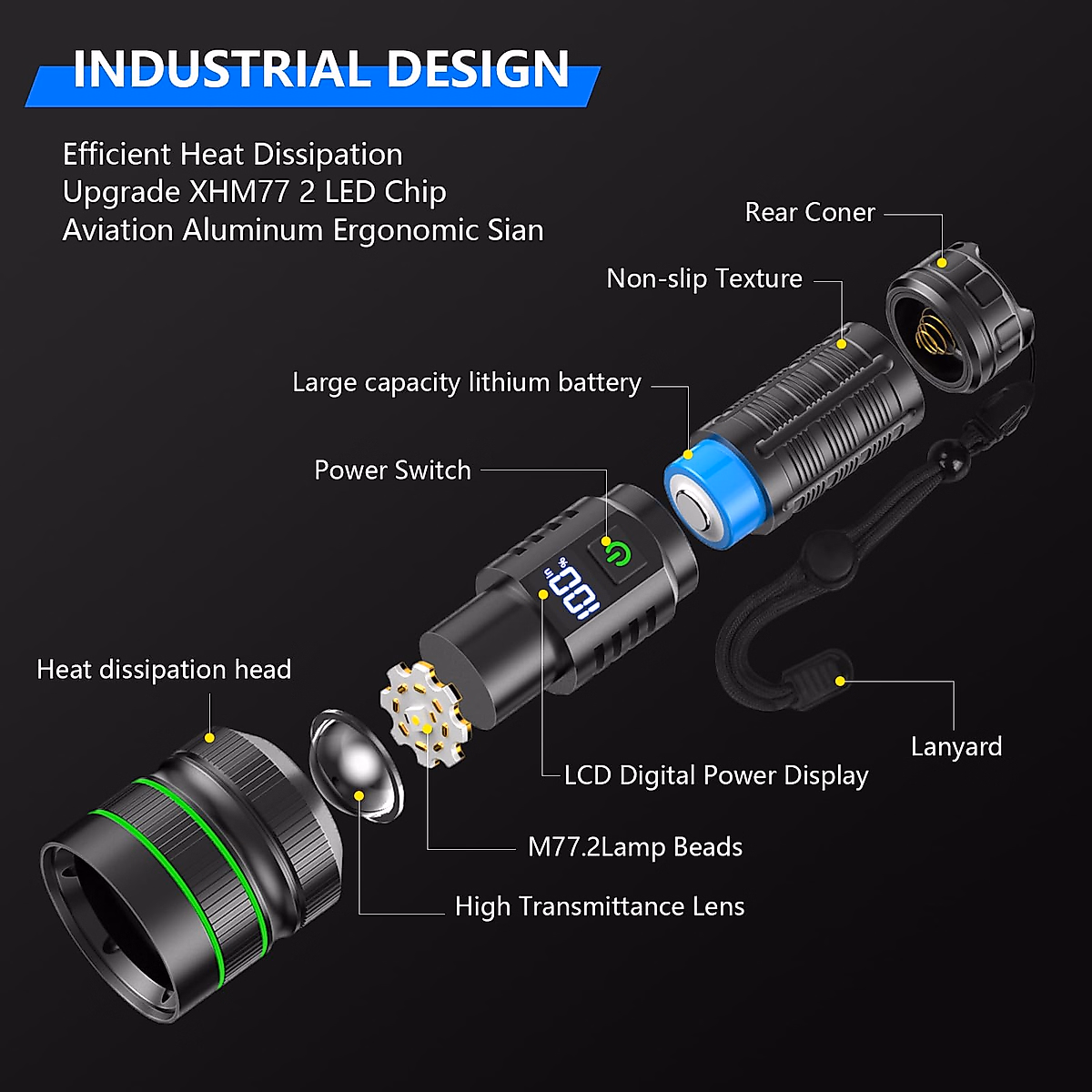 INDUSTRIAL DESIGN

Efficient Heat Dissipation
Upgrade XHM77 2 LED Chip
Aviation Aluminum Ergonomic Sian

Rear Coner

Non-slip Texture

Large capacity lithium battery

Power Switch

100%

Heat dissipation head

Lanyard

LCD Digital Power Display

M77.2Lamp Beads

High Transmittance Lens