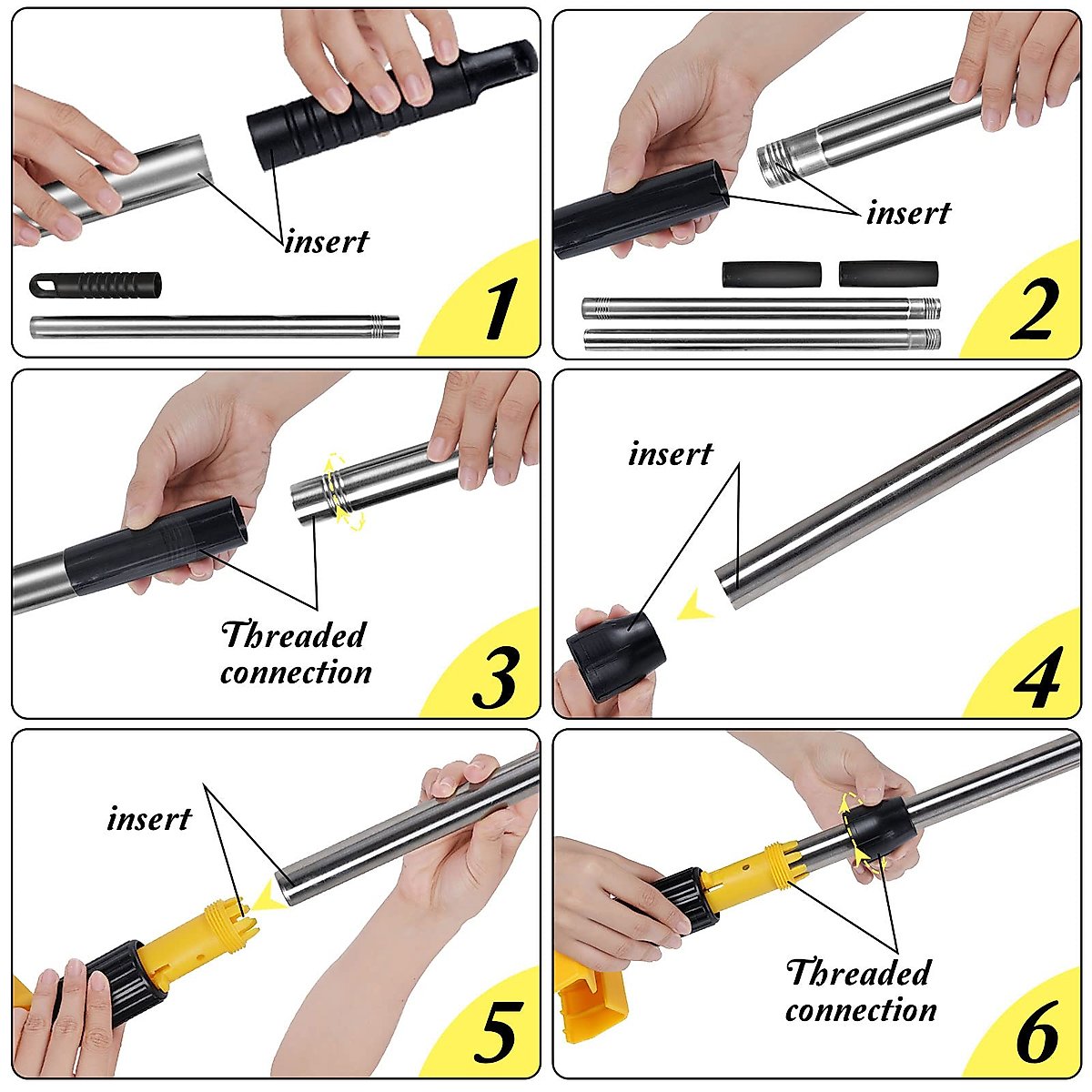 insert

1

insert

2

Threaded connection

3

insert

4

insert

5

Threaded connection

6