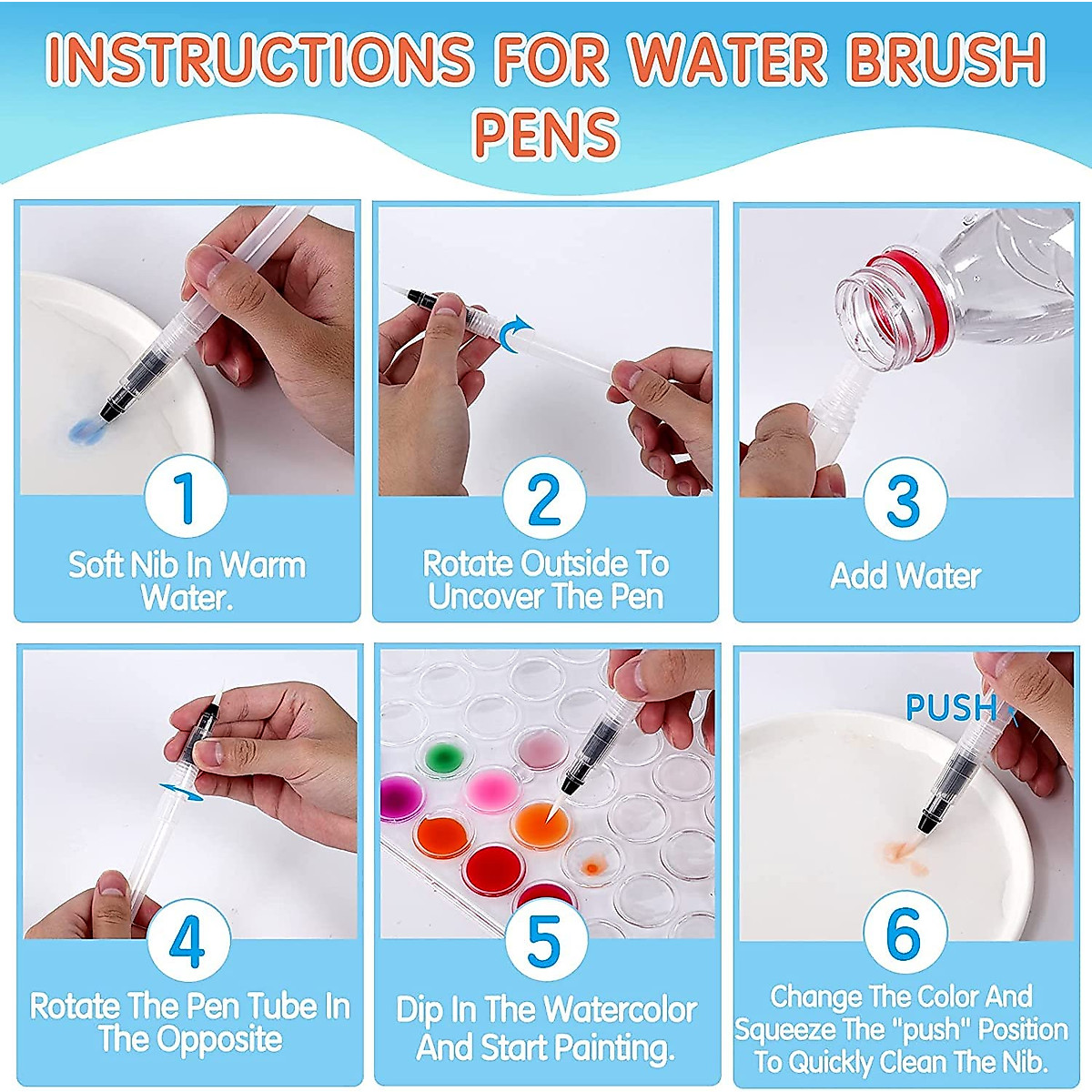 INSTRUCTIONS FOR WATER BRUSH PENS

1
Soft Nib In Warm Water.

2
Rotate Outside To Uncover The Pen

3
Add Water

4
Rotate The Pen Tube In The Opposite

5
Dip In The Watercolor And Start Painting.

PUSH
6
Change The Color And Squeeze The "push" Position To Quickly Clean The Nib.