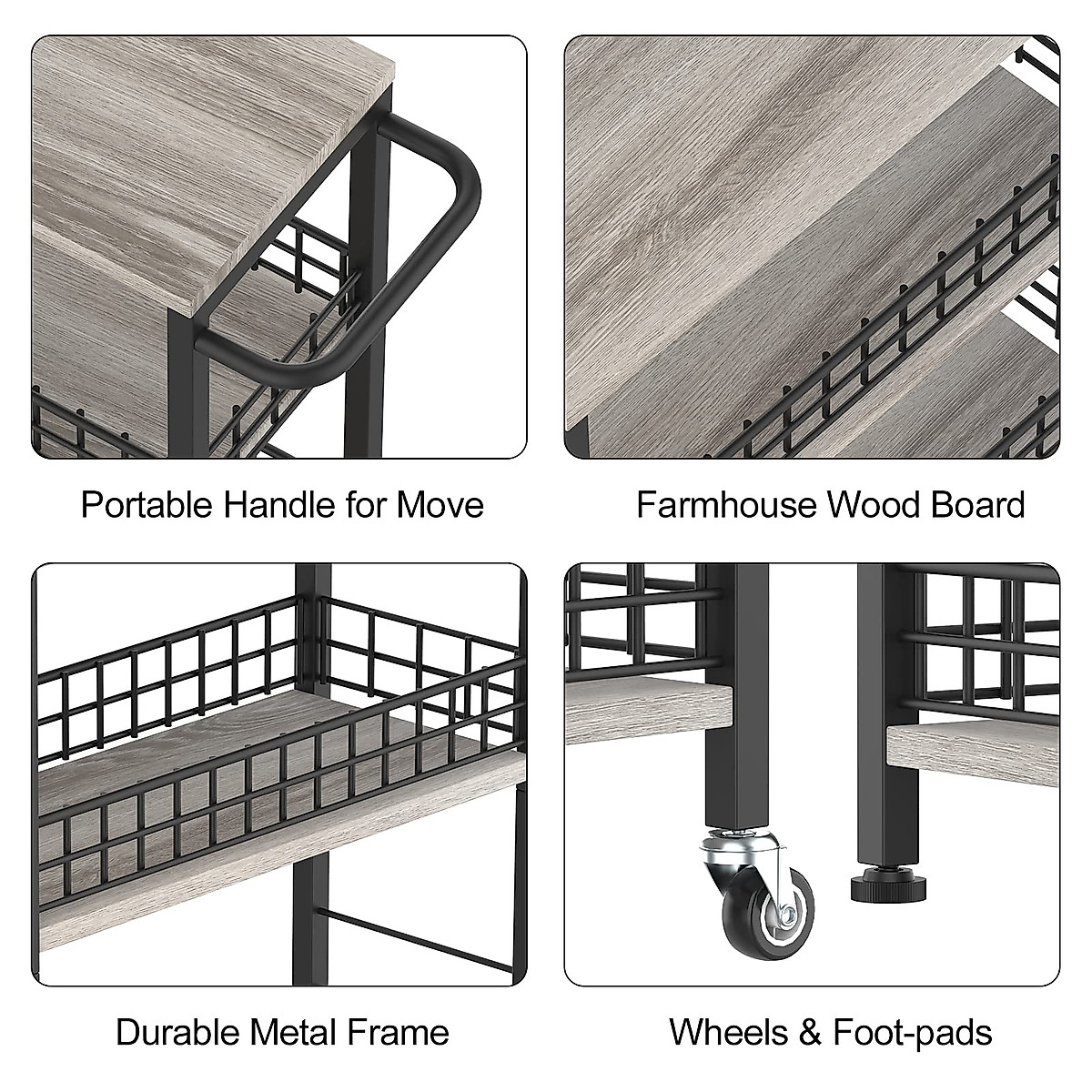 Portable Handle for Move

Farmhouse Wood Board

Durable Metal Frame

Wheels & Foot-pads