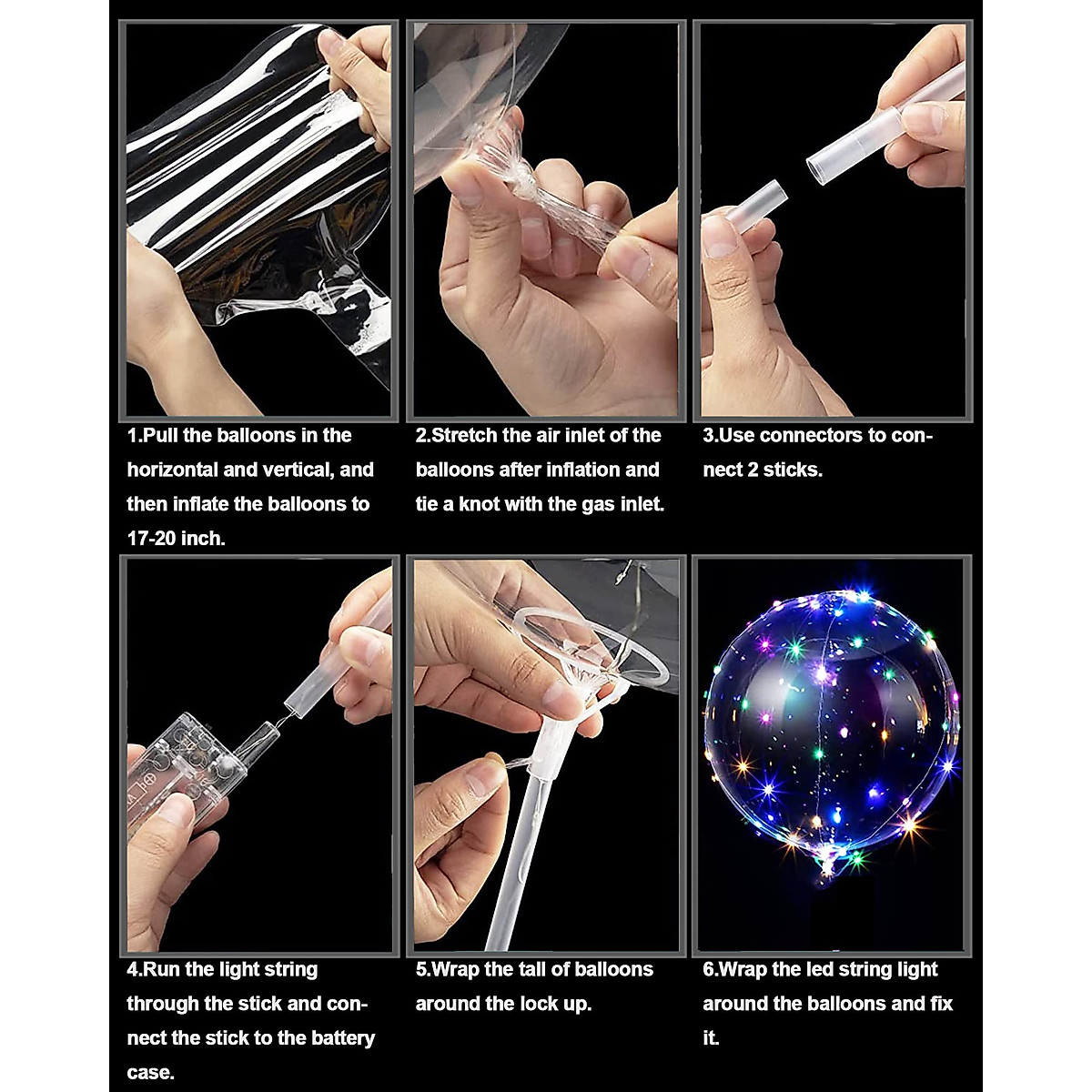 1.Pull the balloons in the horizontal and vertical, and then inflate the balloons to 17-20 inch.

2.Stretch the air inlet of the balloons after inflation and tie a knot with the gas inlet.

3.Use connectors to connect 2 sticks.

4.Run the light string through the stick and connect the stick to the battery case.

5.Wrap the tall of balloons around the lock up.

6.Wrap the led string light around the balloons and fix it.