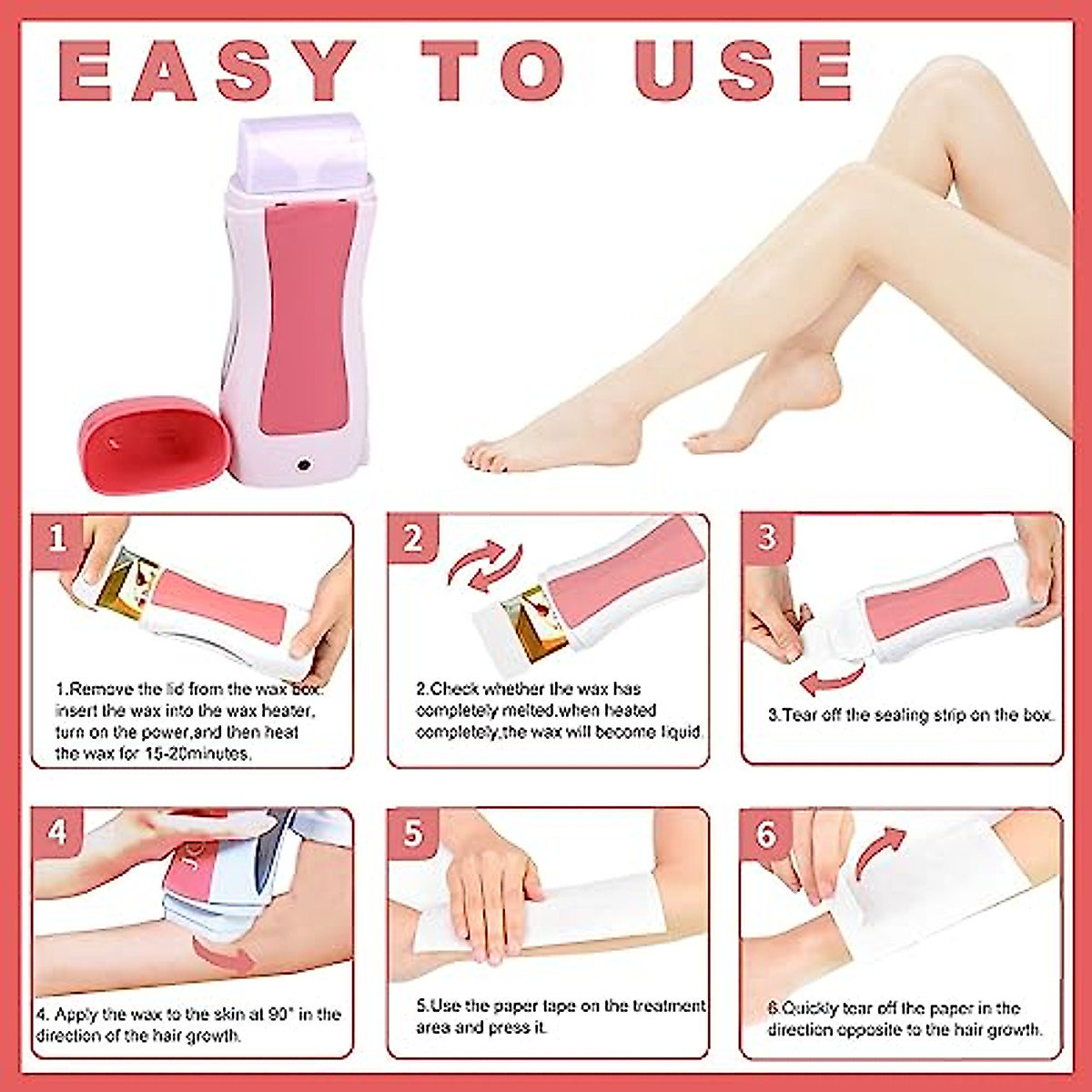 EASY TO USE

1

1.Remove the lid from the wax box. insert the wax into the wax heater, turn on the power,and then heat the wax for 15-20minutes.

2

2.Check whether the wax has completely melted.when heated completely,the wax will become liquid.

3

3.Tear off the sealing strip on the box.

4

4. Apply the wax to the skin at 90° in the direction of the hair growth.

5

5.Use the paper tape on the treatment area and press it.

6

6.Quickly tear off the paper in the direction opposite to the hair growth.