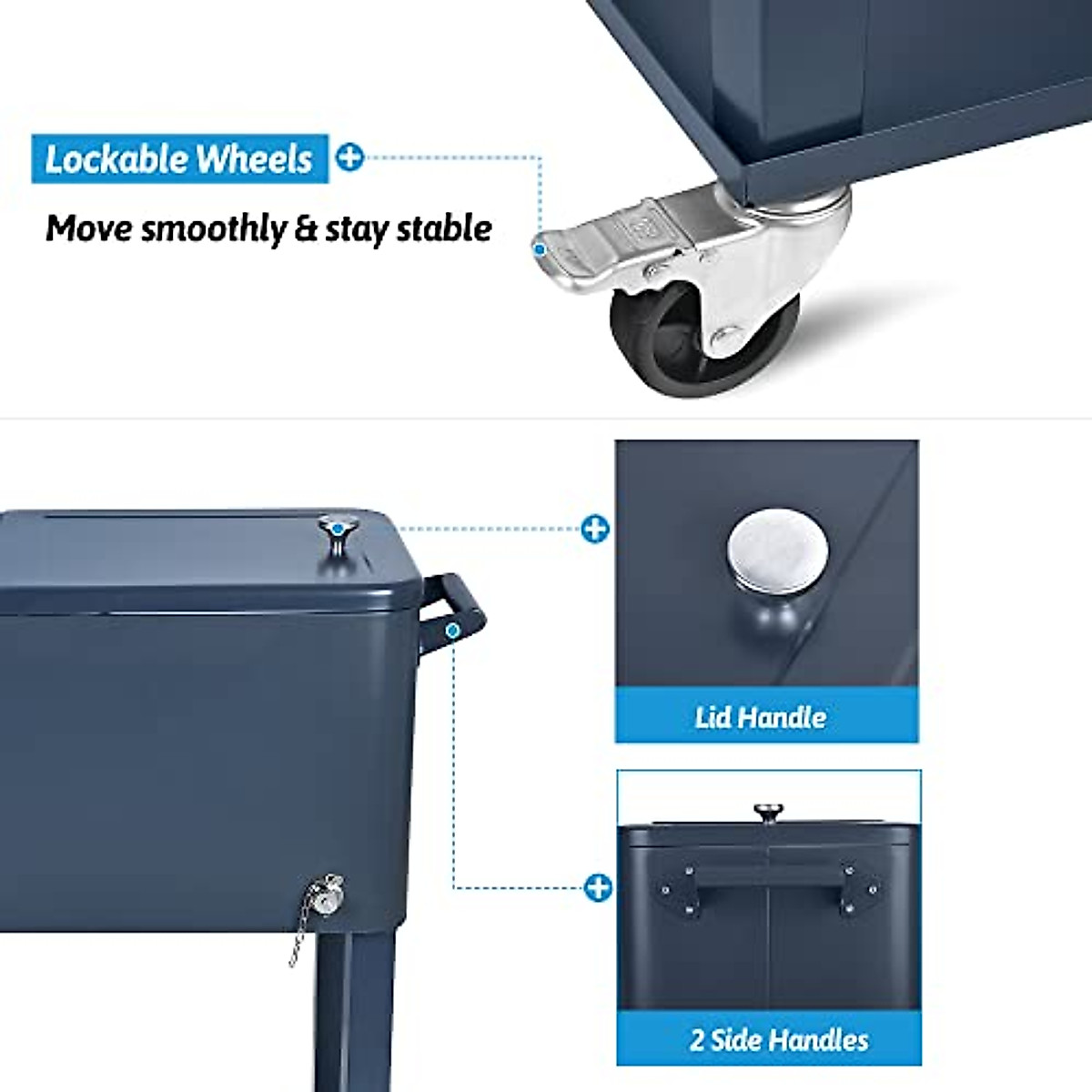 Lockable Wheels

Move smoothly & stay stable

Lid Handle

2 Side Handles