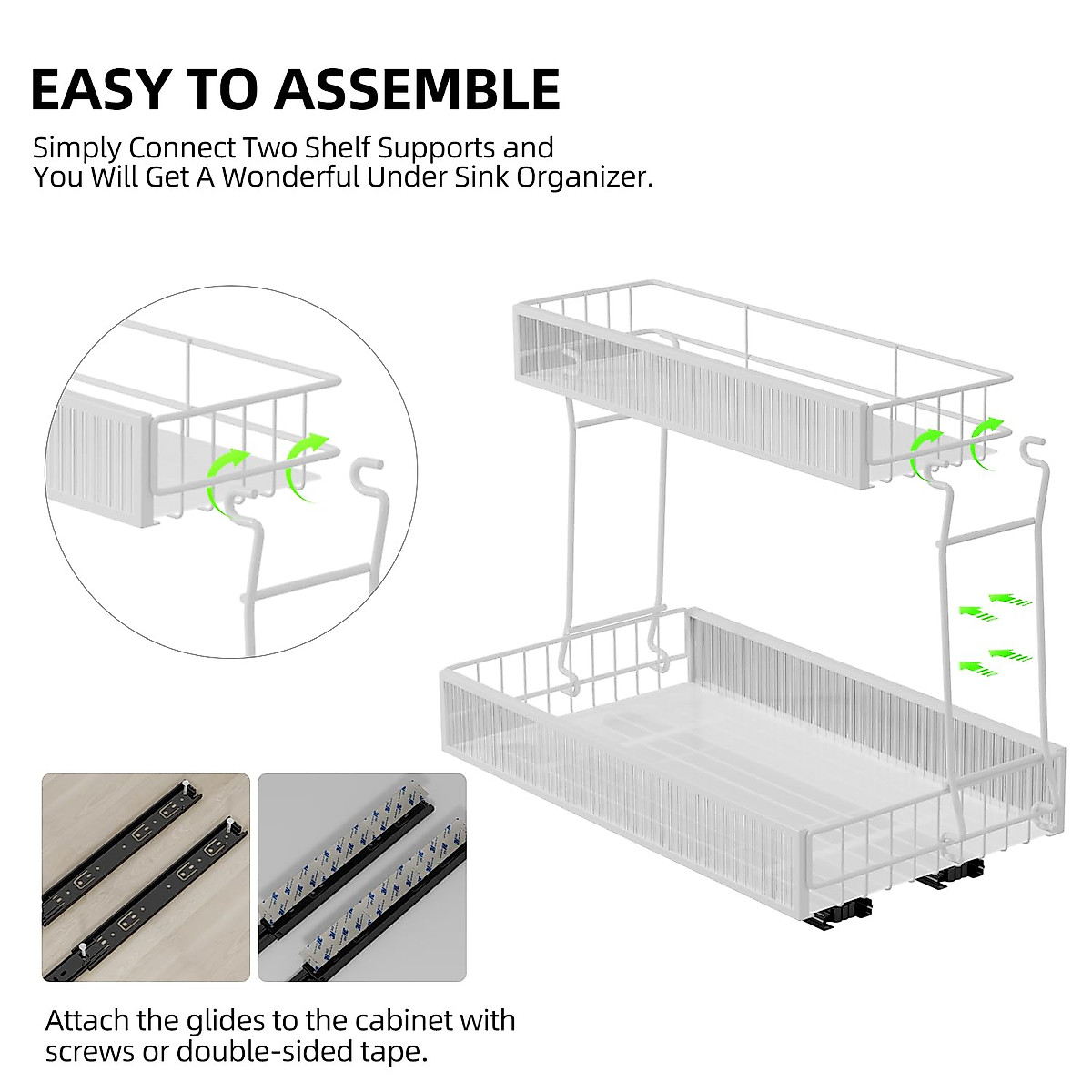 EASY TO ASSEMBLE

Simply Connect Two Shelf Supports and You Will Get A Wonderful Under Sink Organizer.

Attach the glides to the cabinet with screws or double-sided tape.