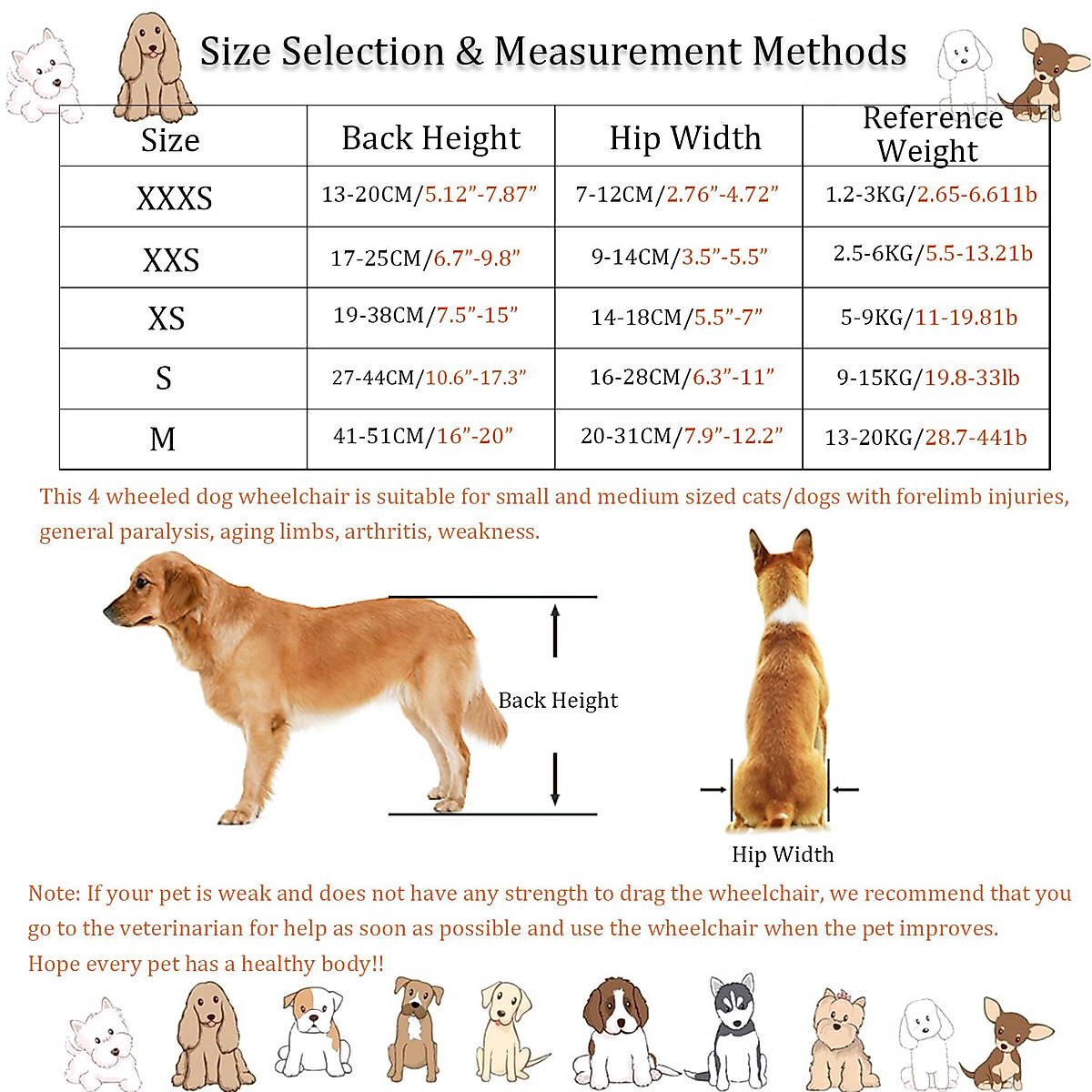 Size Selection & Measurement Methods

| Size | Back Height | Hip Width | Reference Weight |
|---|---|---|---|
| XXXS | 13-20CM/5.12”-7.87” | 7-12CM/2.76”-4.72” | 1.2-3KG/2.65-6.611b |
| XXS | 17-25CM/6.7”-9.8” | 9-14CM/3.5”-5.5” | 2.5-6KG/5.5-13.21b |
| XS | 19-38CM/7.5”-15” | 14-18CM/5.5”-7” | 5-9KG/11-19.81b |
| S | 27-44CM/10.6”-17.3” | 16-28CM/6.3”-11” | 9-15KG/19.8-33lb |
| M | 41-51CM/16”-20” | 20-31CM/7.9”-12.2” | 13-20KG/28.7-441b |

This 4 wheeled dog wheelchair is suitable for small and medium sized cats/dogs with forelimb injuries, general paralysis, aging limbs, arthritis, weakness.

Back Height

Hip Width

Note: If your pet is weak and does not have any strength to drag the wheelchair, we recommend that you go to the veterinarian for help as soon as possible and use the wheelchair when the pet improves.
Hope every pet has a healthy body!!