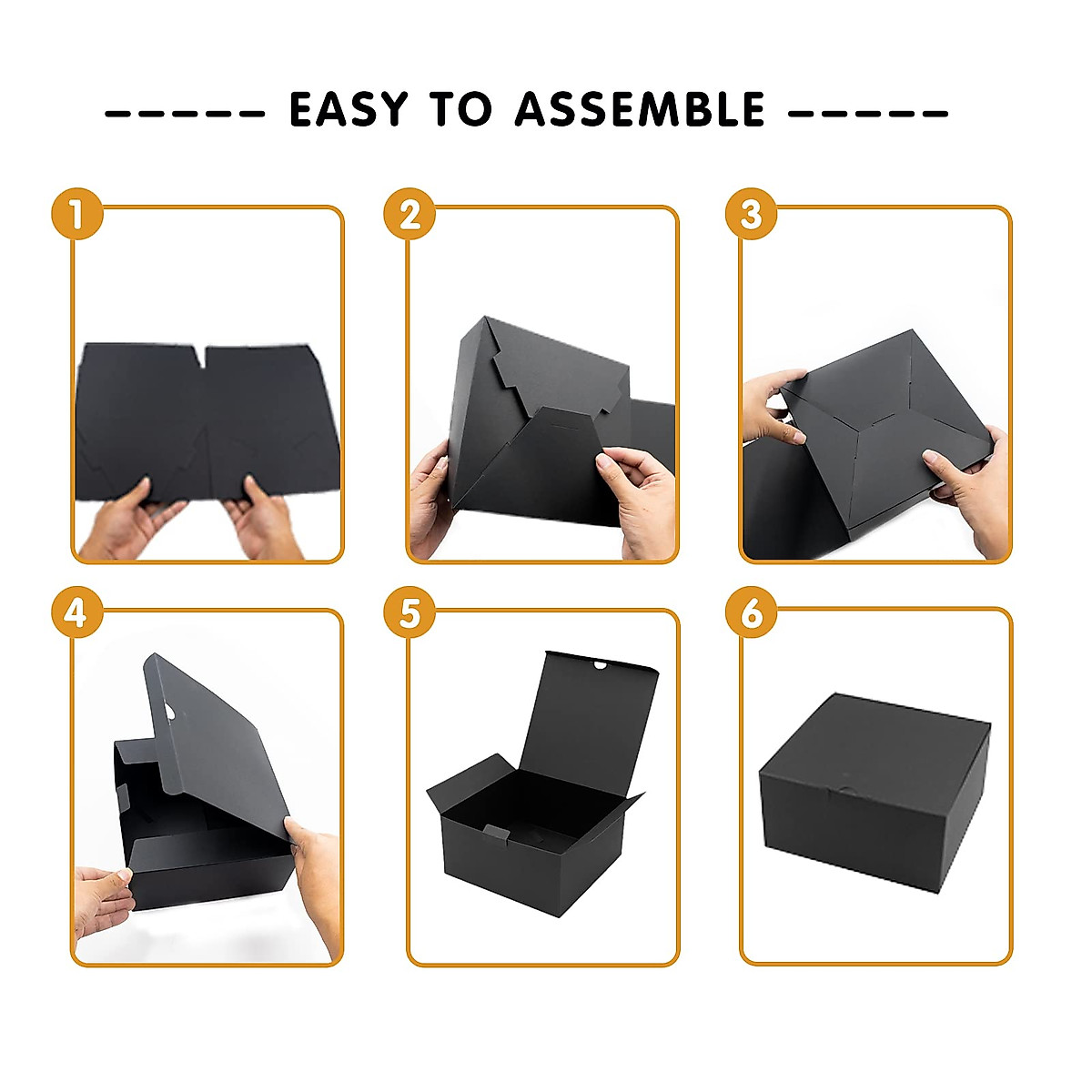 ----- EASY TO ASSEMBLE -----

1

2

3

4

5

6