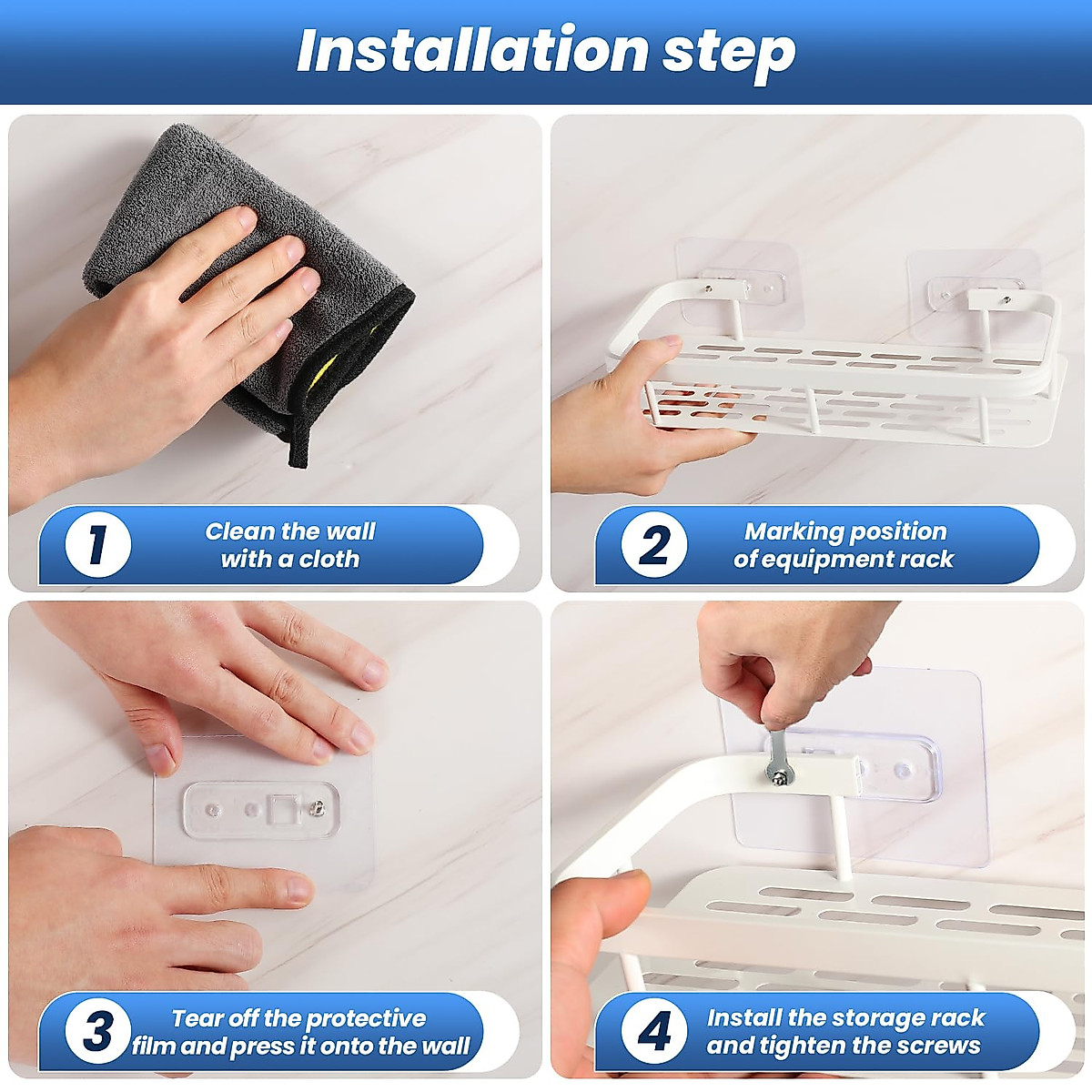 Installation step

1 Clean the wall with a cloth

2 Marking position of equipment rack

3 Tear off the protective film and press it onto the wall

4 Install the storage rack and tighten the screws