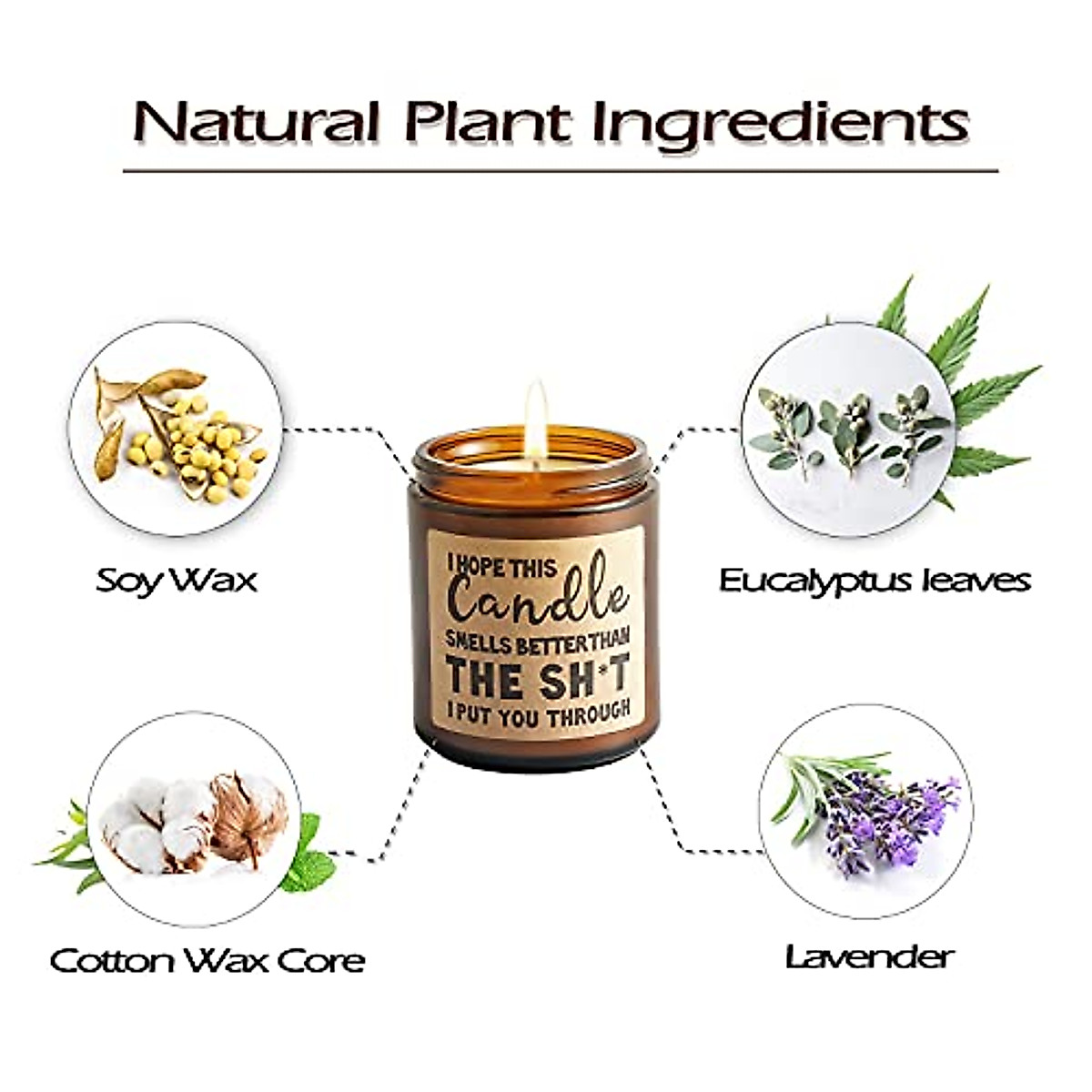 Natural Plant Ingredients

Soy Wax

I HOPE THIS
Candle
SMELLS BETTER THAN
THE SH*T
I PUT YOU THROUGH

Eucalyptus leaves

Cotton Wax Core

Lavender