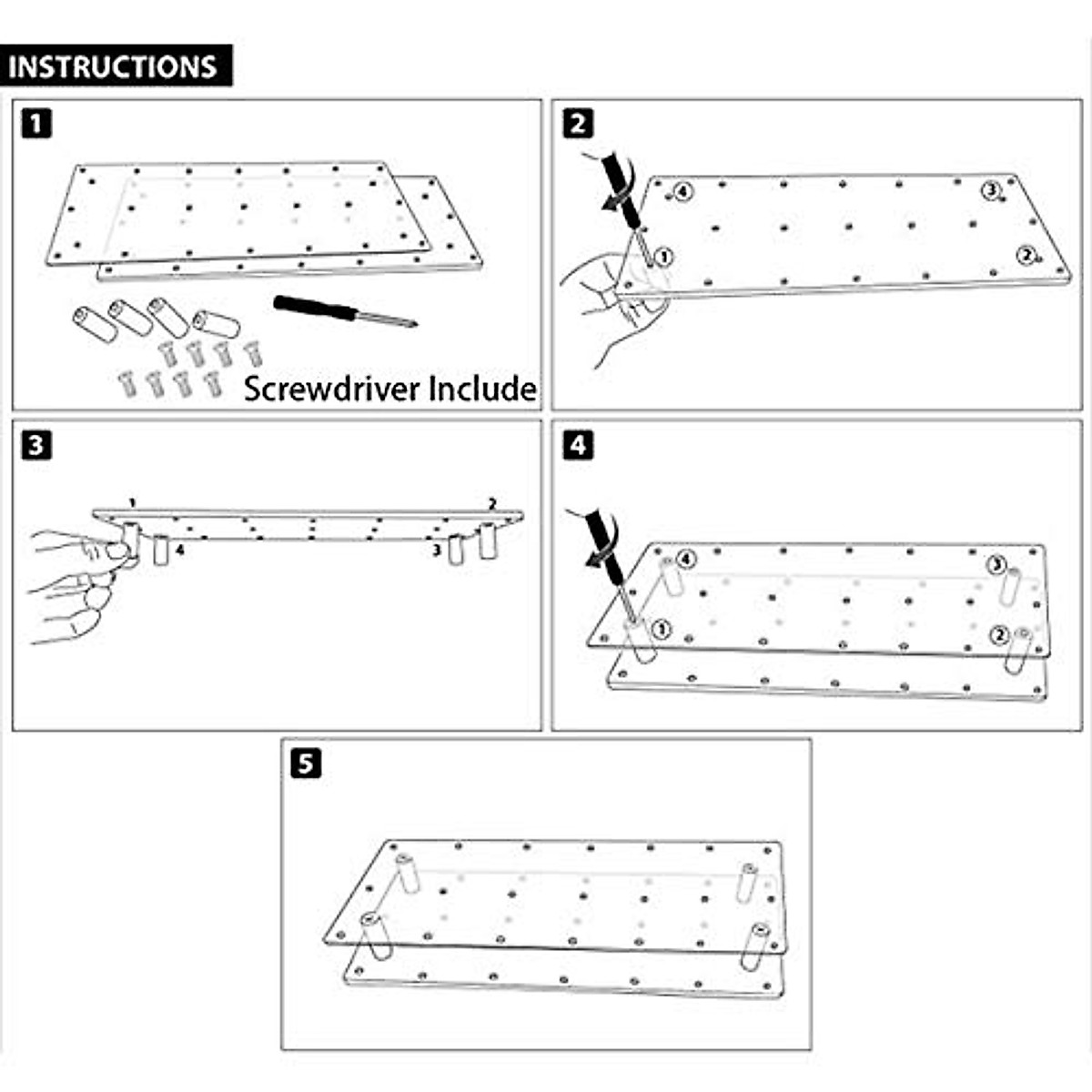 INSTRUCTIONS

1

Screwdriver Include

2

4 3 1 2

3

1 2 4 3

4

4 3 1 2

5