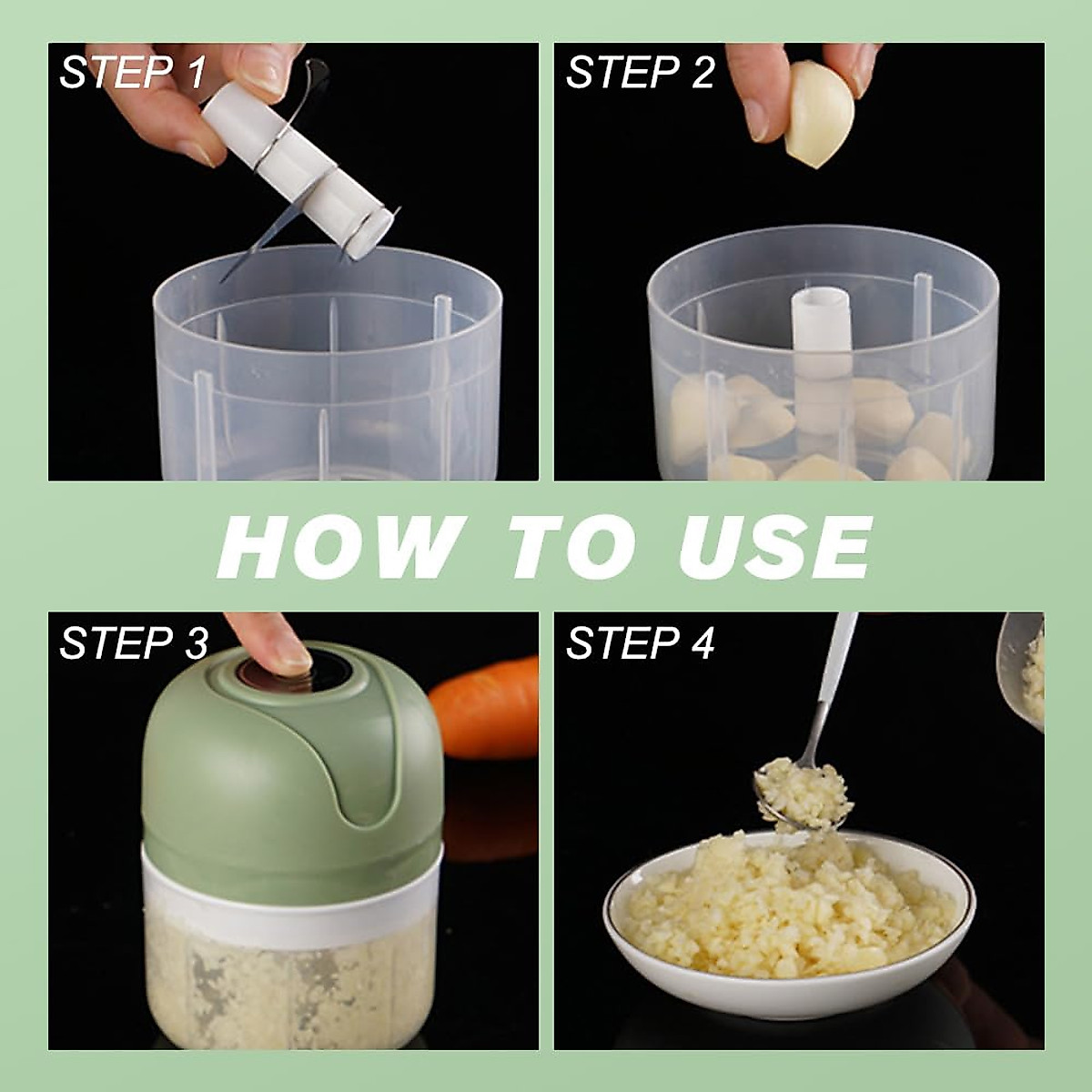 STEP 1

STEP 2

HOW TO USE

STEP 3

STEP 4