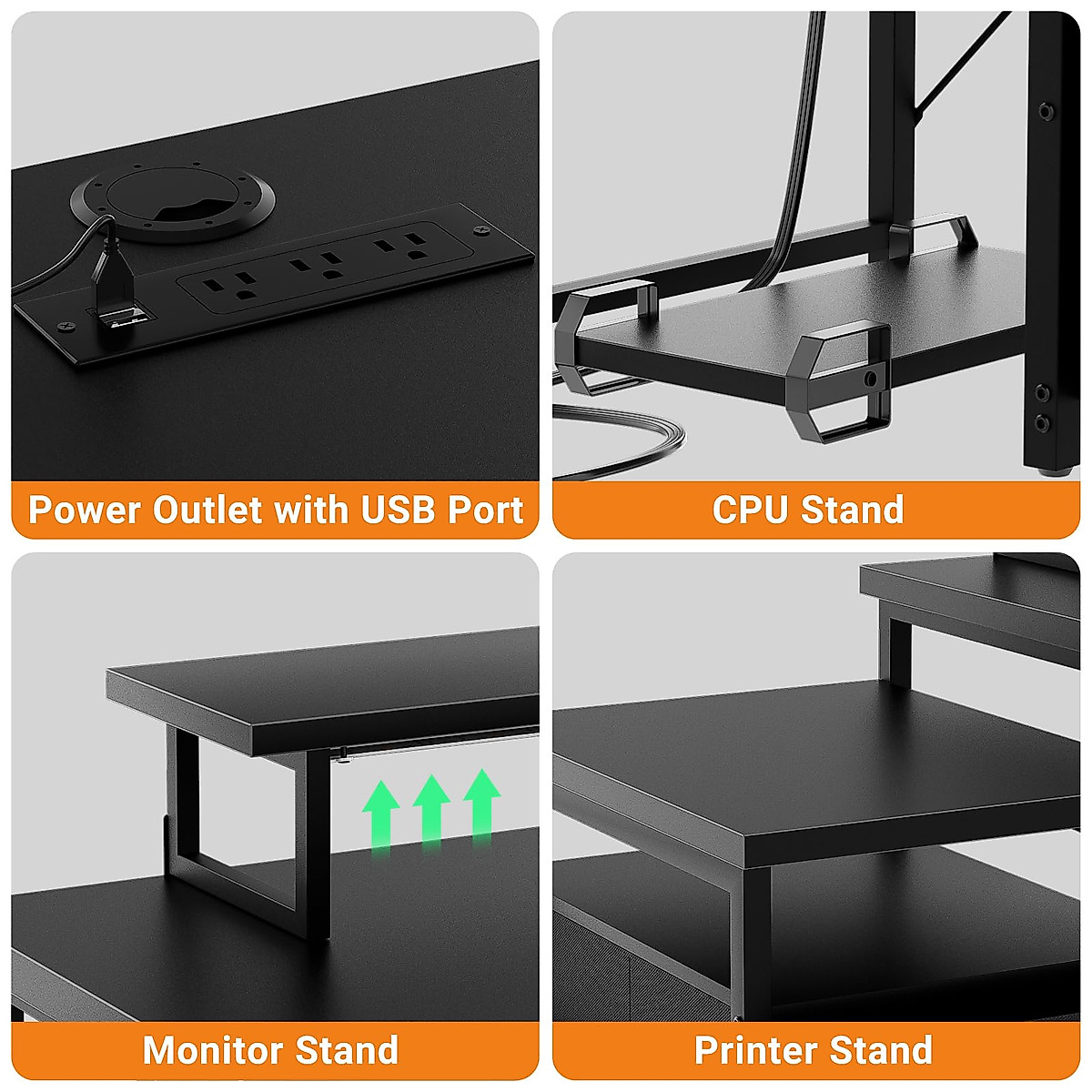 Power Outlet with USB Port

CPU Stand

Monitor Stand

Printer Stand