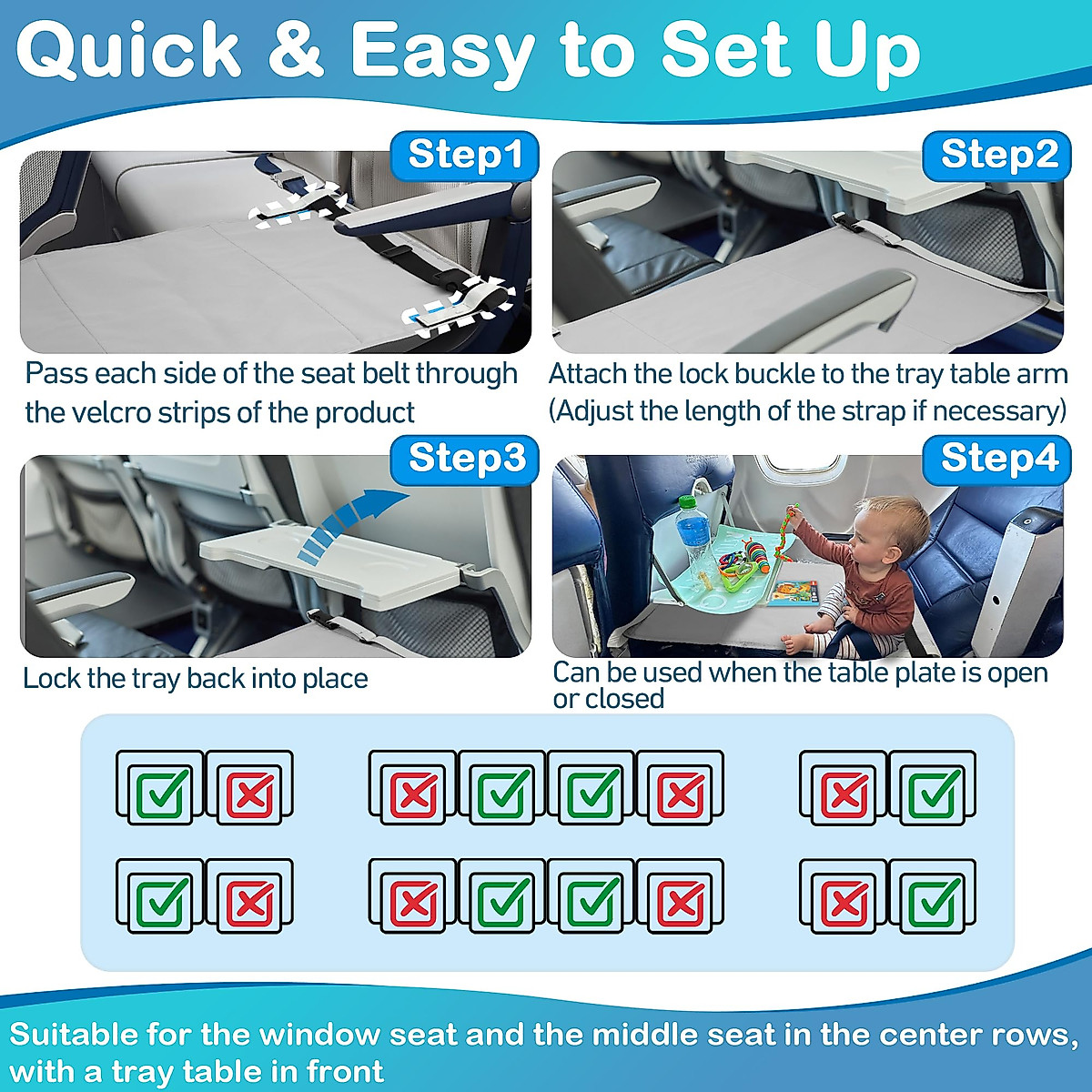 Quick & Easy to Set Up

Step1

Pass each side of the seat belt through the velcro strips of the product

Step2

Attach the lock buckle to the tray table arm (Adjust the length of the strap if necessary)

Step3

Lock the tray back into place

Step4

Can be used when the table plate is open or closed

Suitable for the window seat and the middle seat in the center rows, with a tray table in front