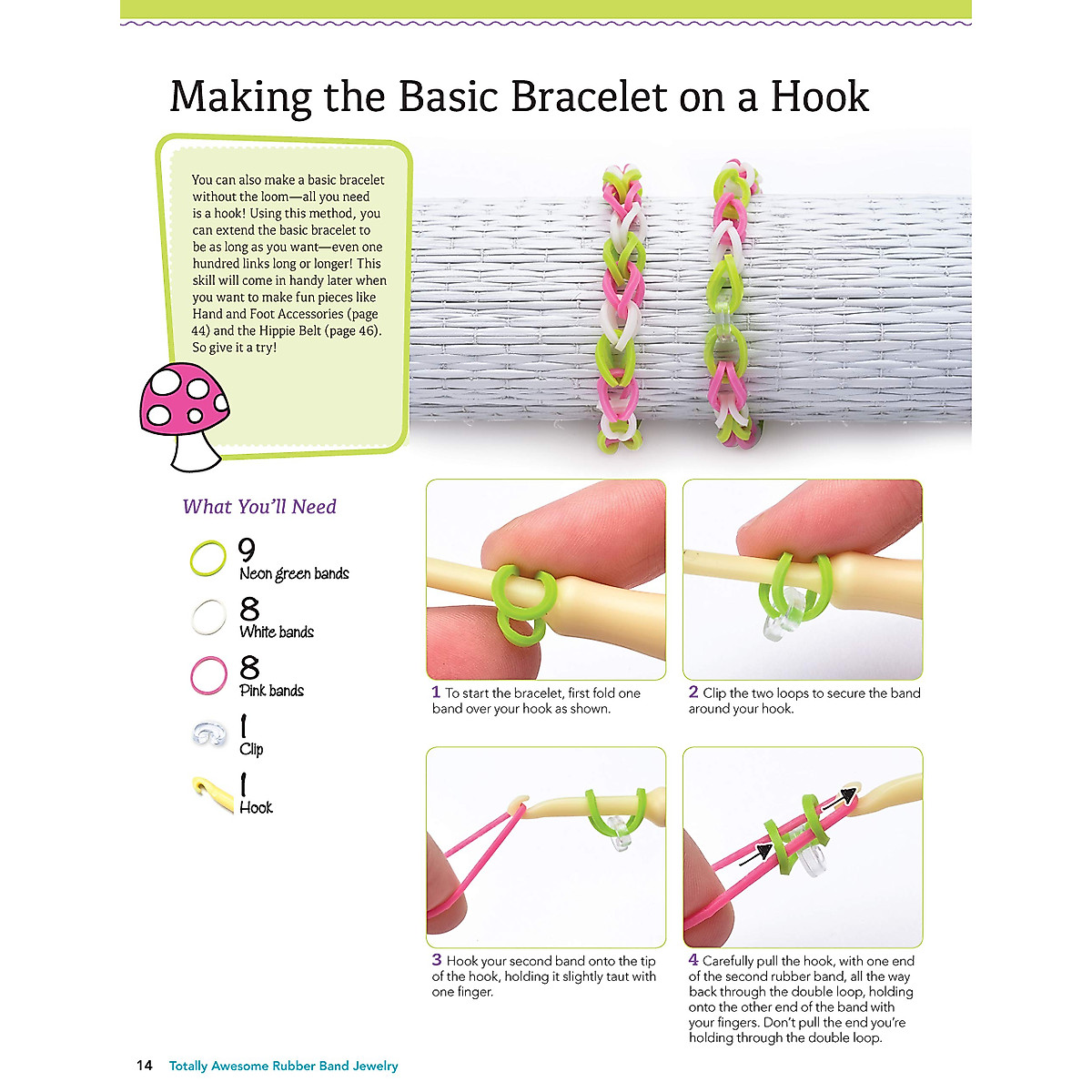 Making the Basic Bracelet on a Hook

You can also make a basic bracelet without the loom—all you need is a hook! Using this method, you can extend the basic bracelet to be as long as you want—even one hundred links long or longer! This skill will come in handy later when you want to make fun pieces like Hand and Foot Accessories (page 44) and the Hippie Belt (page 46). So give it a try!

What You'll Need

9
Neon green bands

8
White bands

8
Pink bands

1
Clip

1
Hook

1 To start the bracelet, first fold one band over your hook as shown.

2 Clip the two loops to secure the band around your hook.

3 Hook your second band onto the tip of the hook, holding it slightly taut with one finger.

4 Carefully pull the hook, with one end of the second rubber band, all the way back through the double loop, holding onto the other end of the band with your fingers. Don't pull the end you're holding through the double loop.

14 Totally Awesome Rubber Band Jewelry