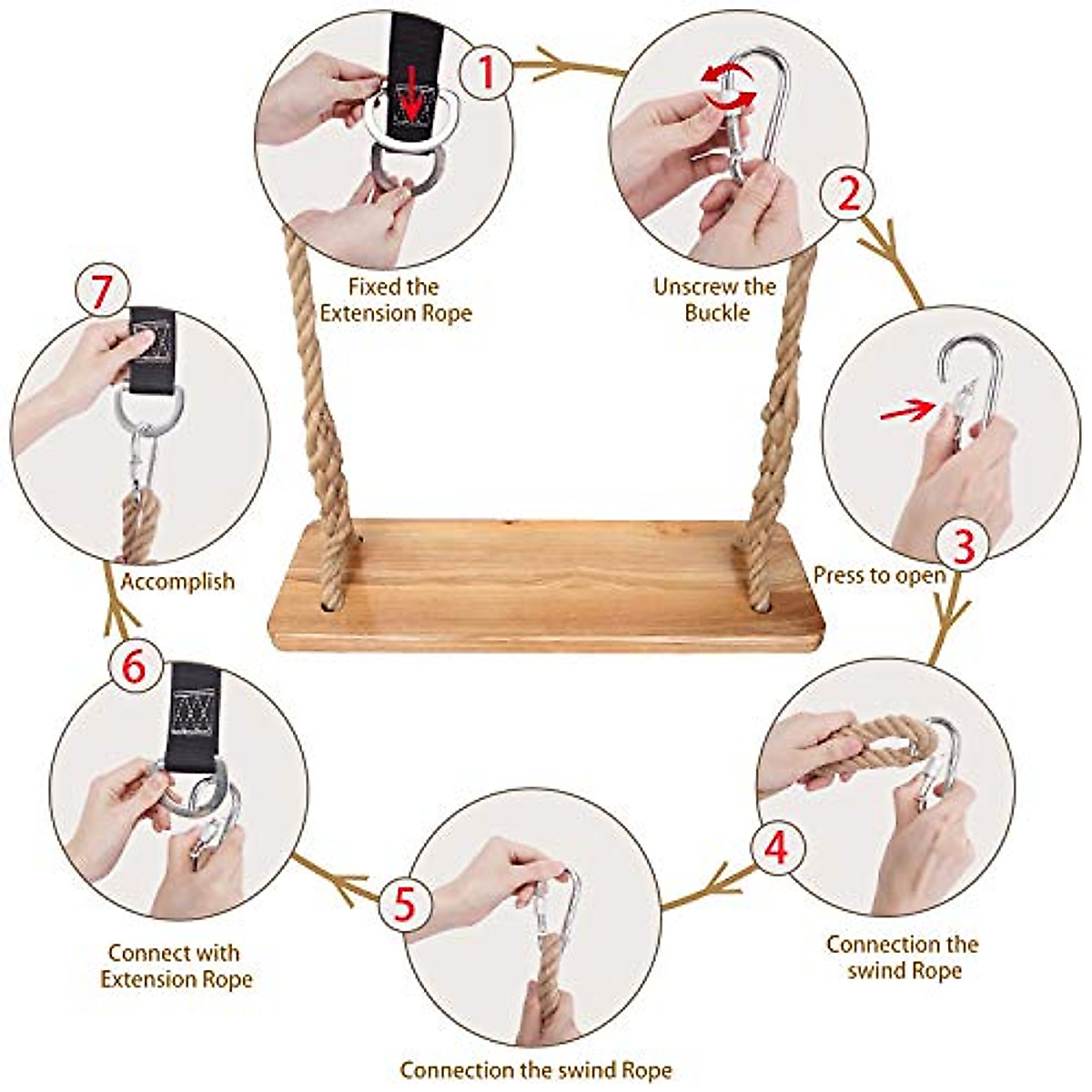 1
Fixed the Extension Rope

2
Unscrew the Buckle

3
Press to open

4
Connection the swind Rope

5
Connection the swind Rope

6
Connect with Extension Rope

7
Accomplish